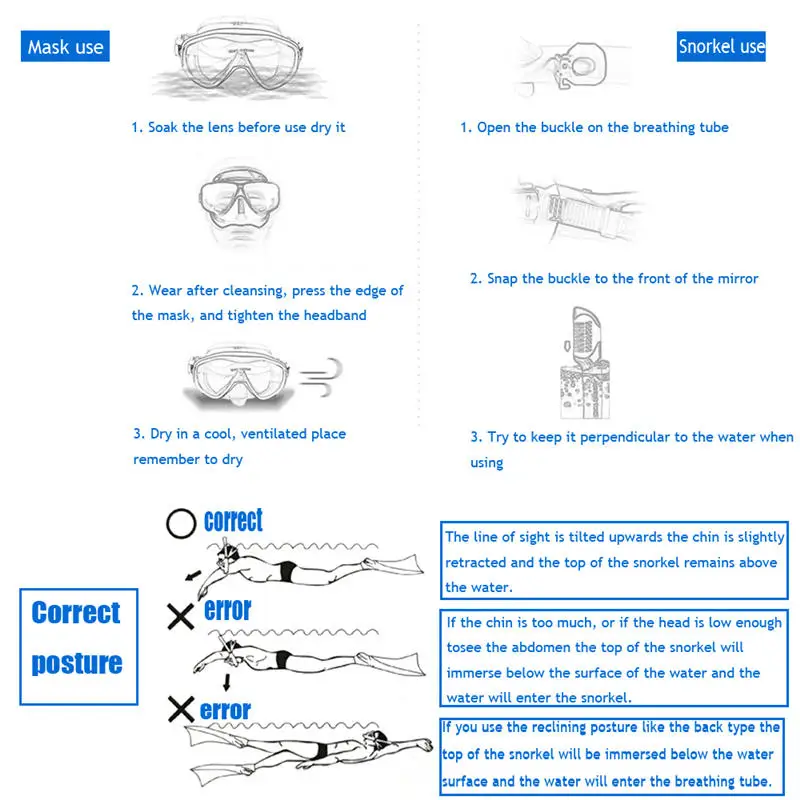 Mask use

1. Soak the lens before use dry it

2. Wear after cleansing, press the edge of the mask, and tighten the headband

3. Dry in a cool, ventilated place remember to dry

Snorkel use

1. Open the buckle on the breathing tube

2. Snap the buckle to the front of the mirror

3. Try to keep it perpendicular to the water when using

Correct posture

correct

The line of sight is tilted upwards the chin is slightly retracted and the top of the snorkel remains above the water.

error

If the chin is too much, or if the head is low enough tosee the abdomen the top of the snorkel will immerse below the surface of the water and the water will enter the snorkel.

error

If you use the reclining posture like the back type the top of the snorkel will be immersed below the water surface and the water will enter the breathing tube.