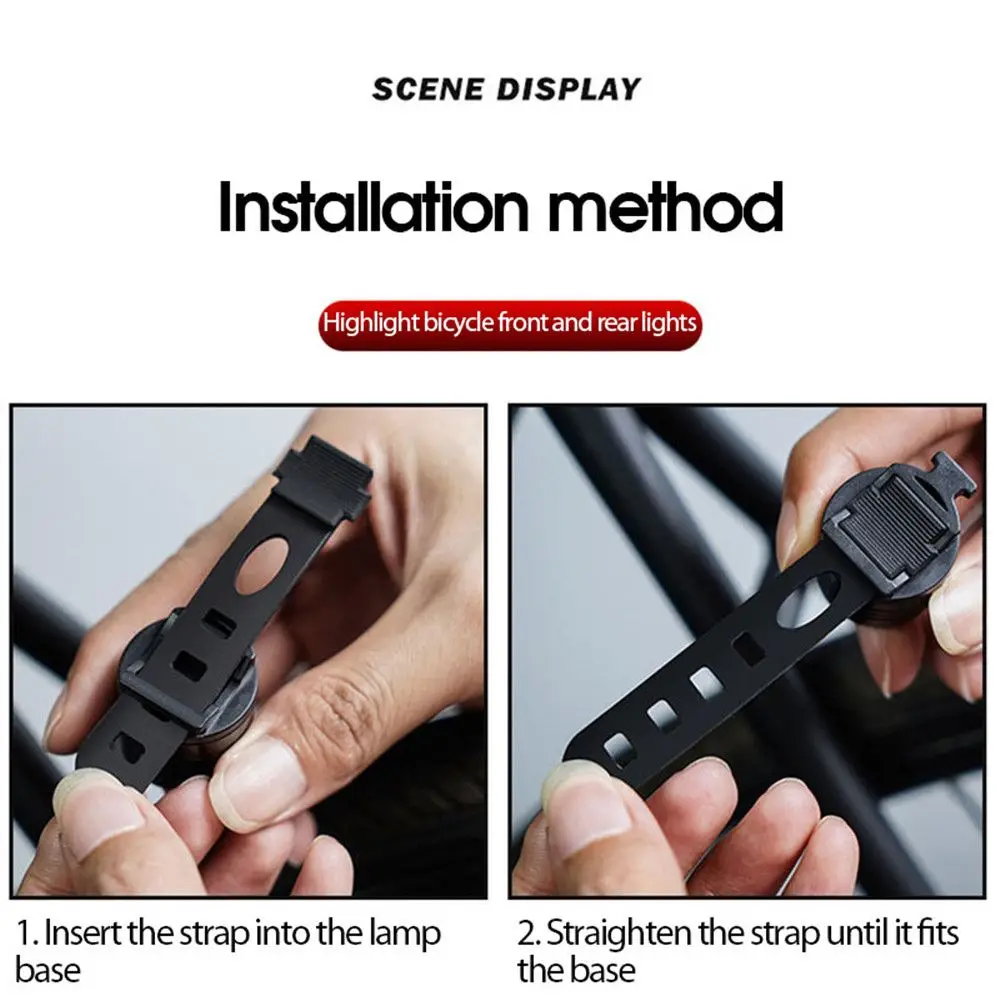 SCENE DISPLAY

Installation method

Highlight bicycle front and rear lights

1. Insert the strap into the lamp base

2. Straighten the strap until it fits the base