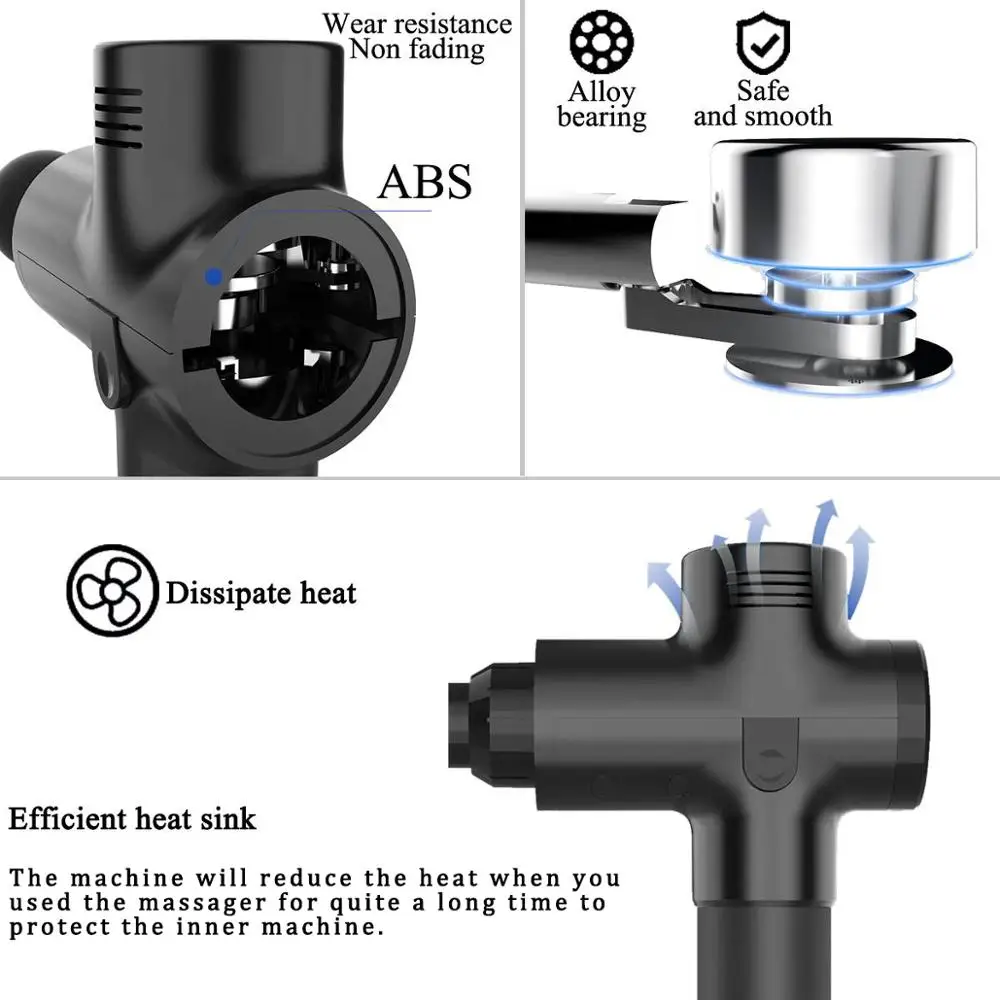 Wear resistance
Non fading

ABS

Alloy bearing

Safe and smooth

Dissipate heat

Efficient heat sink

The machine will reduce the heat when you used the massager for quite a long time to protect the inner machine.