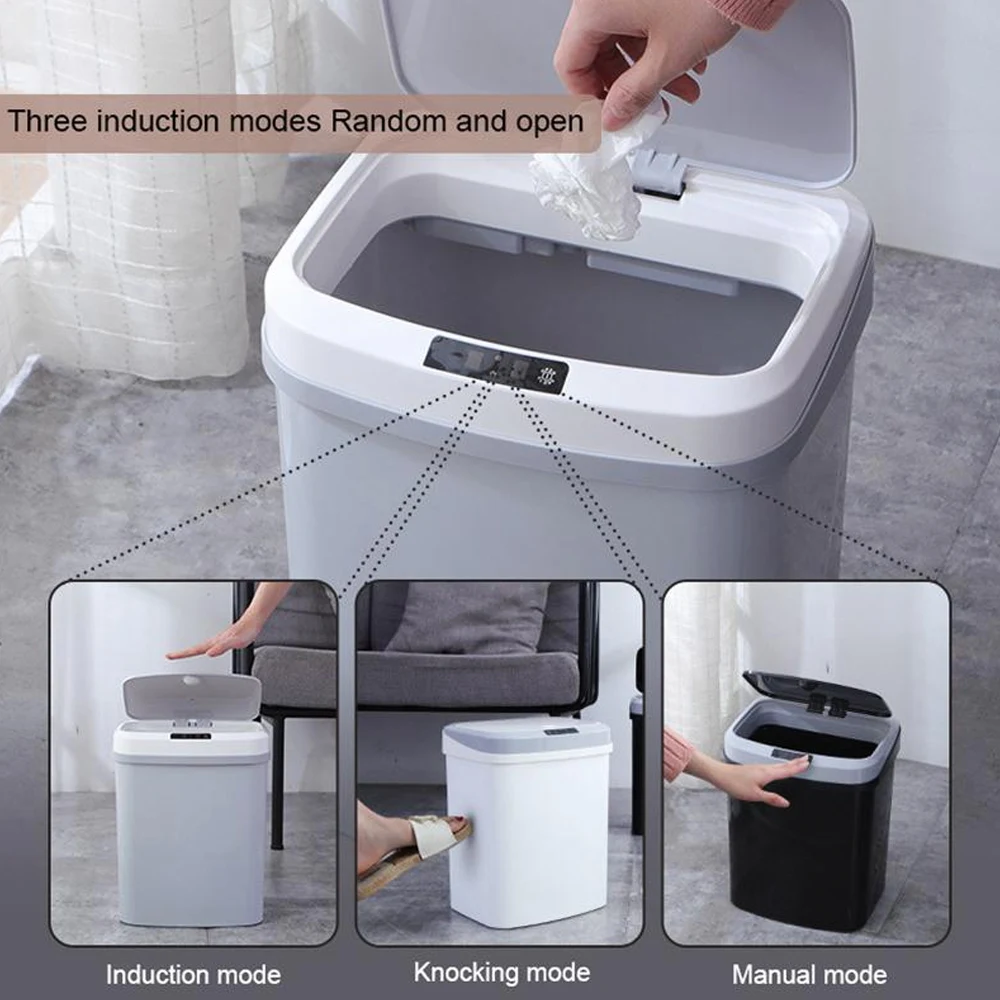 Three induction modes Random and open

Induction mode

Knocking mode

Manual mode