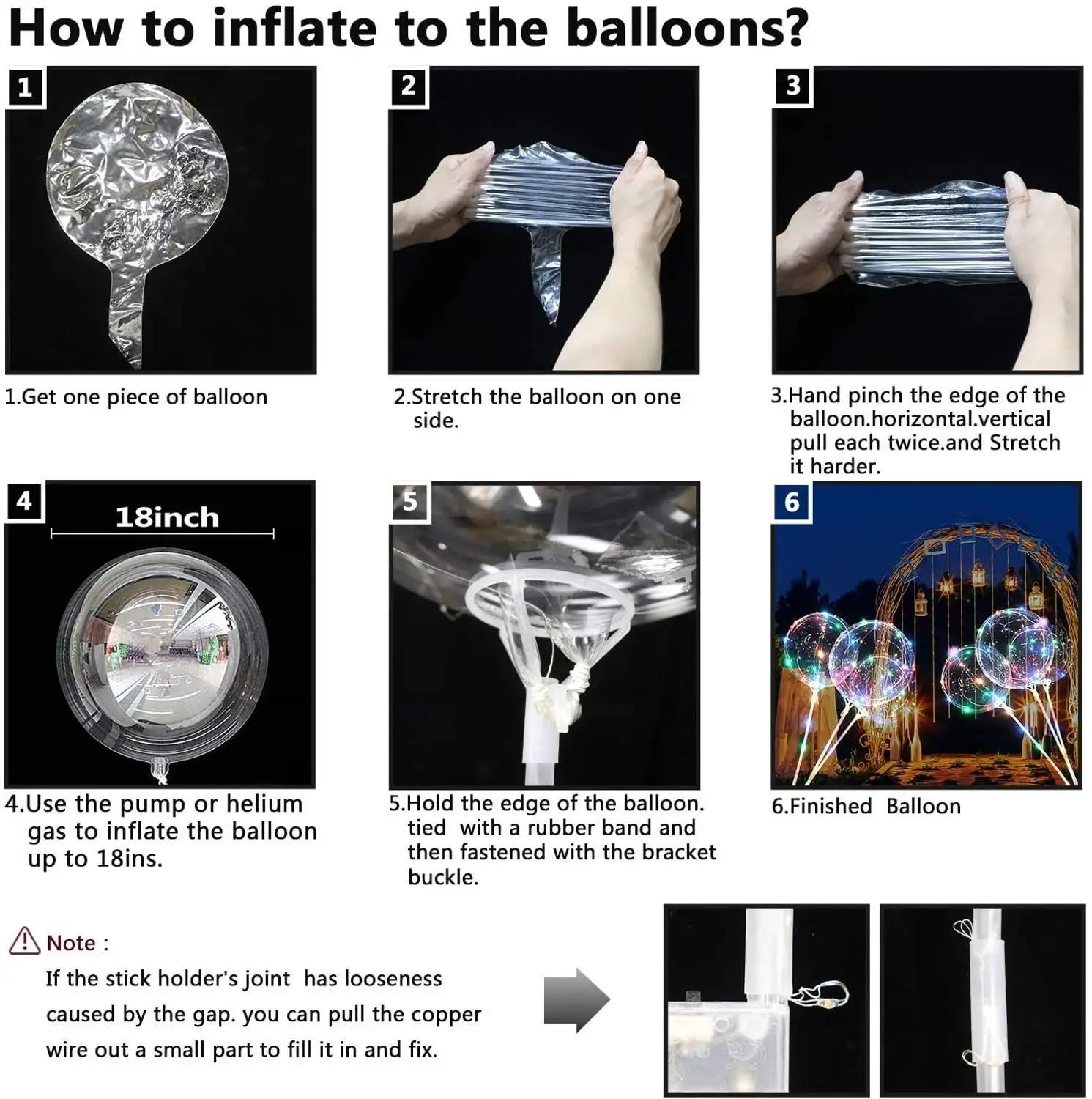 How to inflate to the balloons?

1

1.Get one piece of balloon

2

2.Stretch the balloon on one side.

3

3.Hand pinch the edge of the balloon.horizontal.vertical pull each twice.and Stretch it harder.

4

18inch

4.Use the pump or helium gas to inflate the balloon up to 18ins.

5

5.Hold the edge of the balloon. tied with a rubber band and then fastened with the bracket buckle.

6

6.Finished Balloon

Note :

If the stick holder's joint has looseness caused by the gap. you can pull the copper wire out a small part to fill it in and fix.