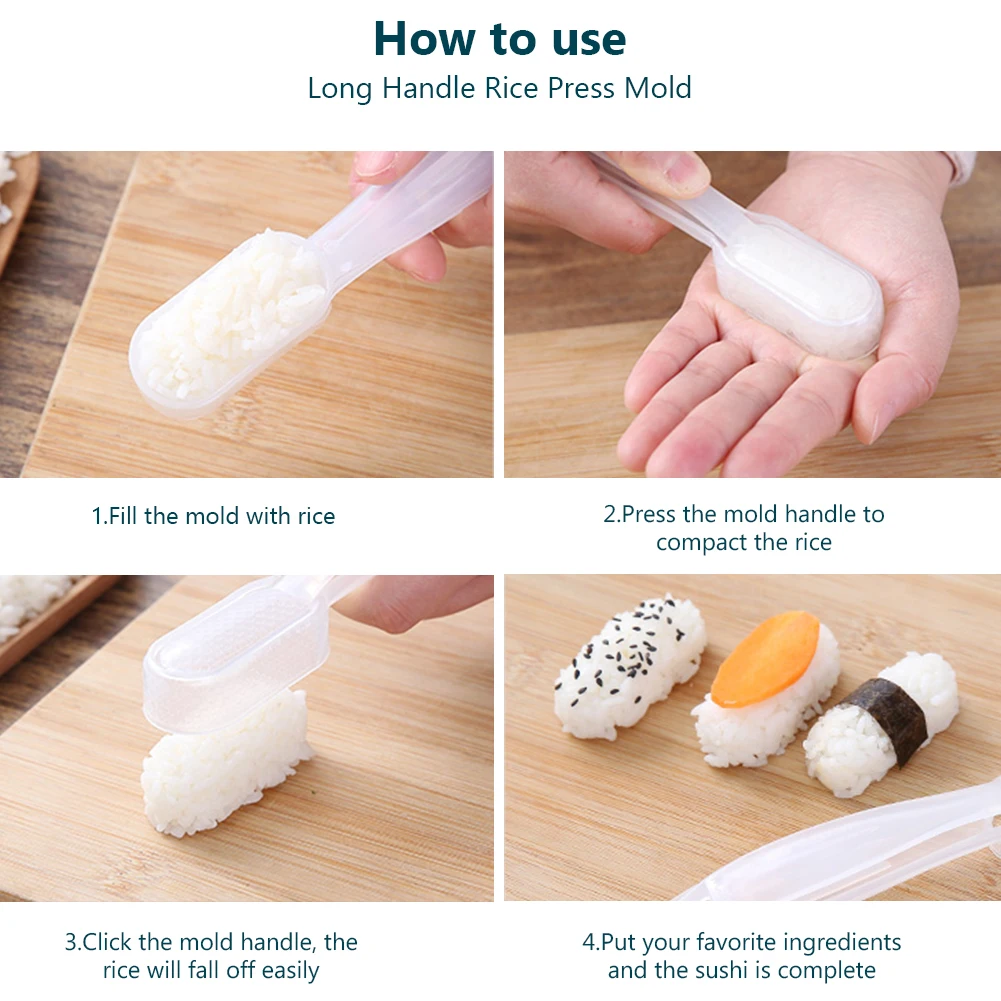 How to use
Long Handle Rice Press Mold

1.Fill the mold with rice

2.Press the mold handle to compact the rice

3.Click the mold handle, the rice will fall off easily

4.Put your favorite ingredients and the sushi is complete