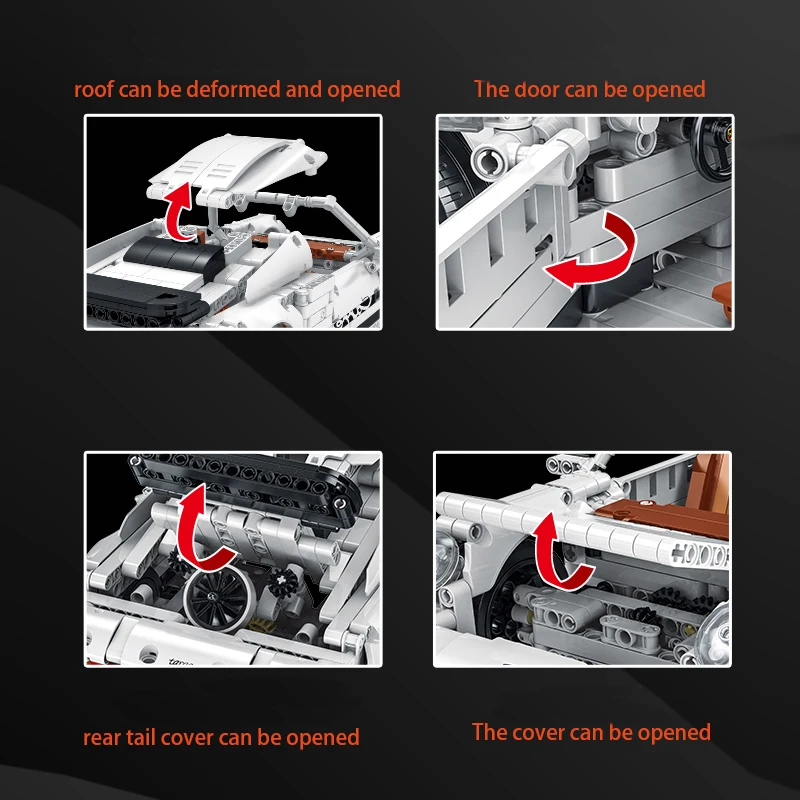 roof can be deformed and opened

The door can be opened

rear tail cover can be opened

The cover can be opened