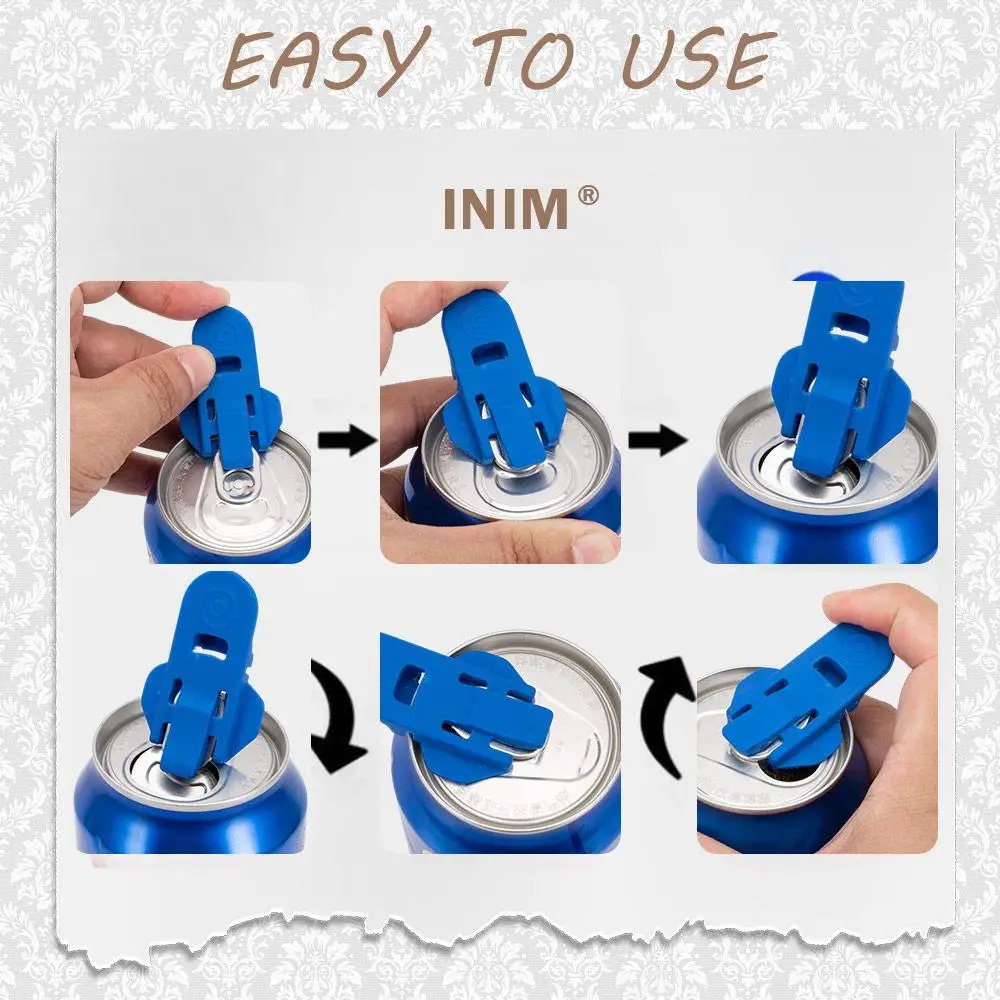 EASY TO USE

INIM®