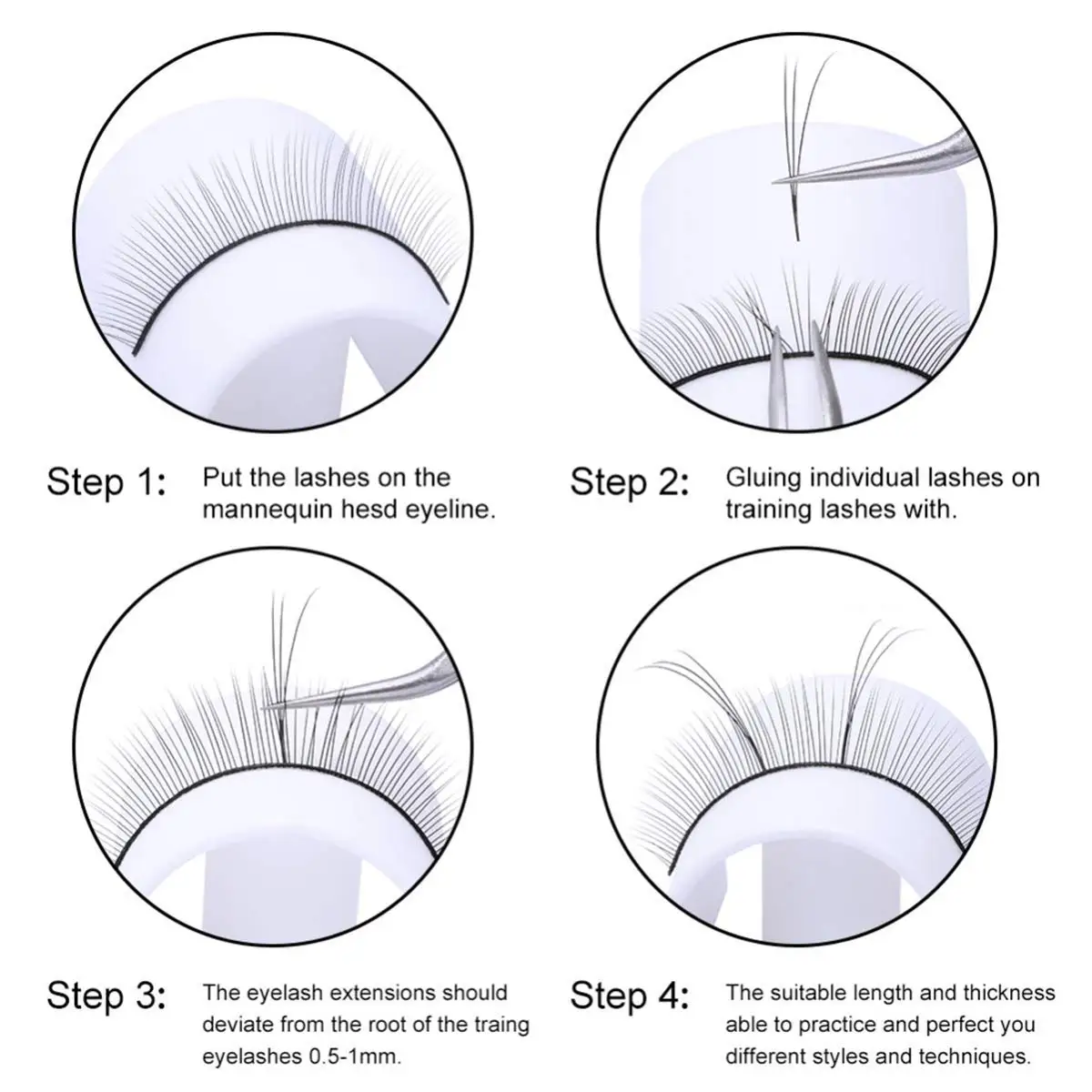 Step 1: Put the lashes on the mannequin hesd eyeline.

Step 2: Gluing individual lashes on training lashes with.

Step 3: The eyelash extensions should deviate from the root of the traing eyelashes 0.5-1mm.

Step 4: The suitable length and thickness able to practice and perfect you different styles and techniques.