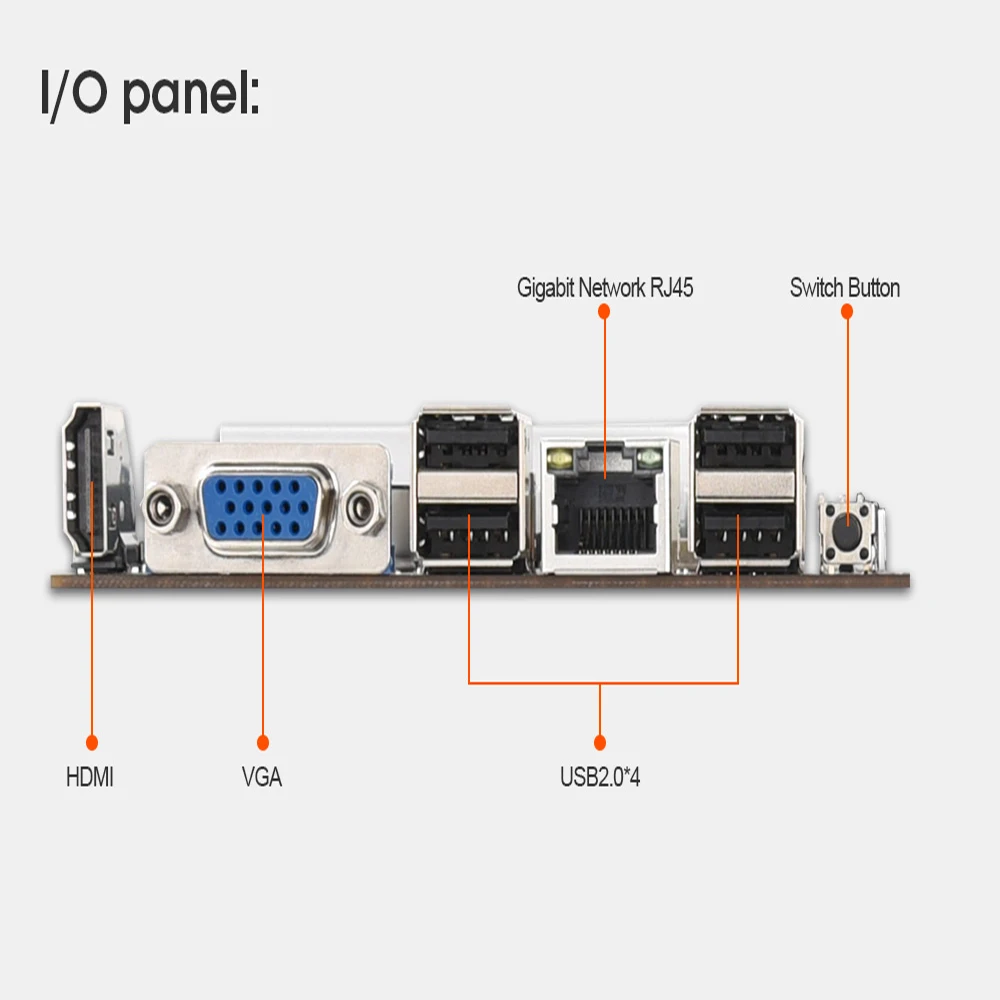 I/O panel:

Gigabit Network RJ45

Switch Button

HDMI

VGA

USB2.0*4