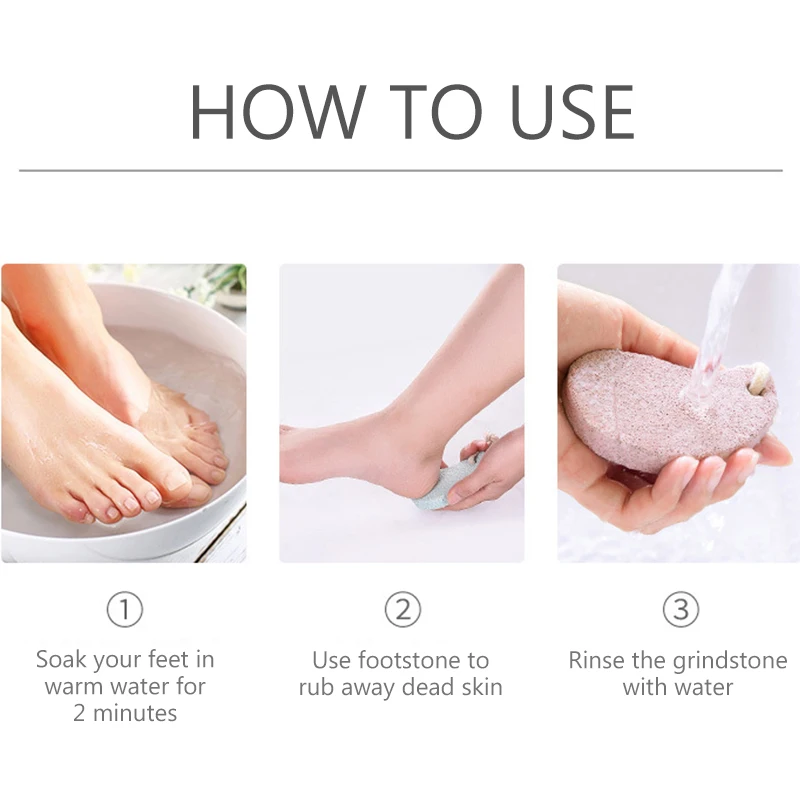 HOW TO USE

①
Soak your feet in warm water for 2 minutes

②
Use footstone to rub away dead skin

③
Rinse the grindstone with water