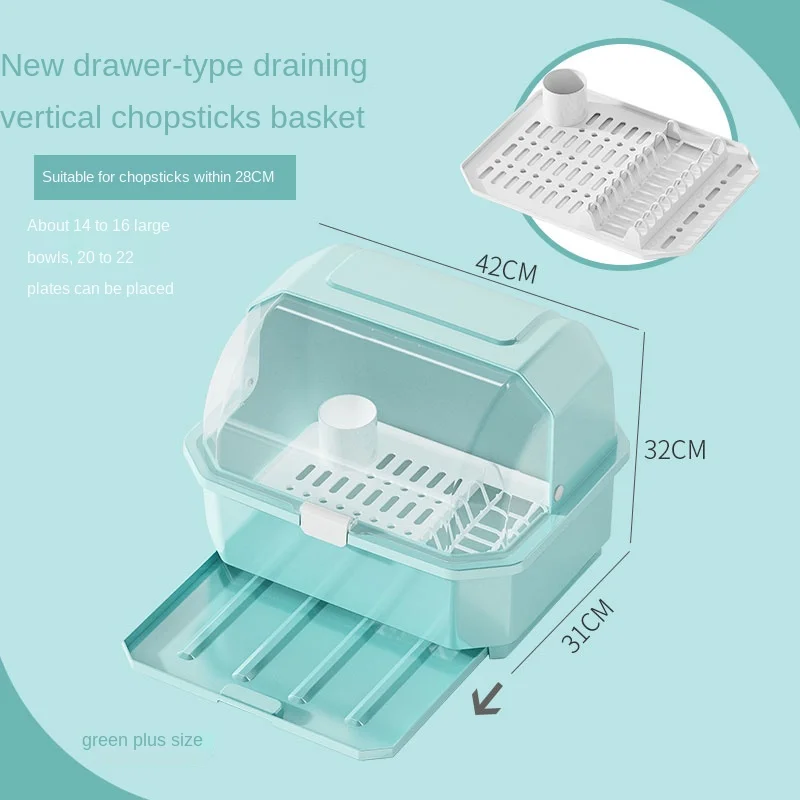 New drawer-type draining vertical chopsticks basket

Suitable for chopsticks within 28CM

About 14 to 16 large bowls, 20 to 22 plates can be placed

42CM

32CM

31CM

green plus size