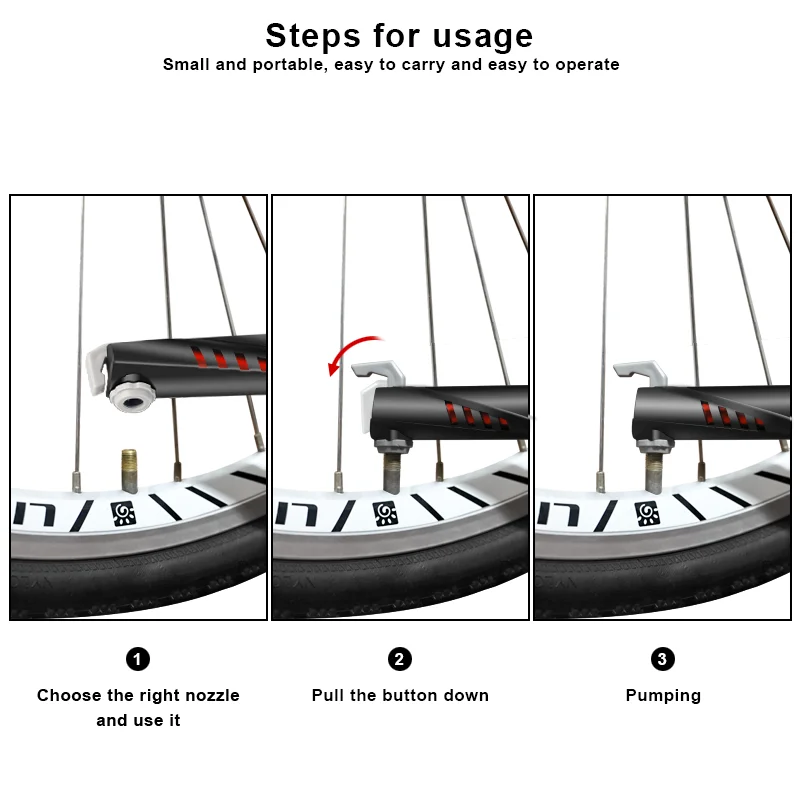 Steps for usage
Small and portable, easy to carry and easy to operate

1
Choose the right nozzle and use it

2
Pull the button down

3
Pumping