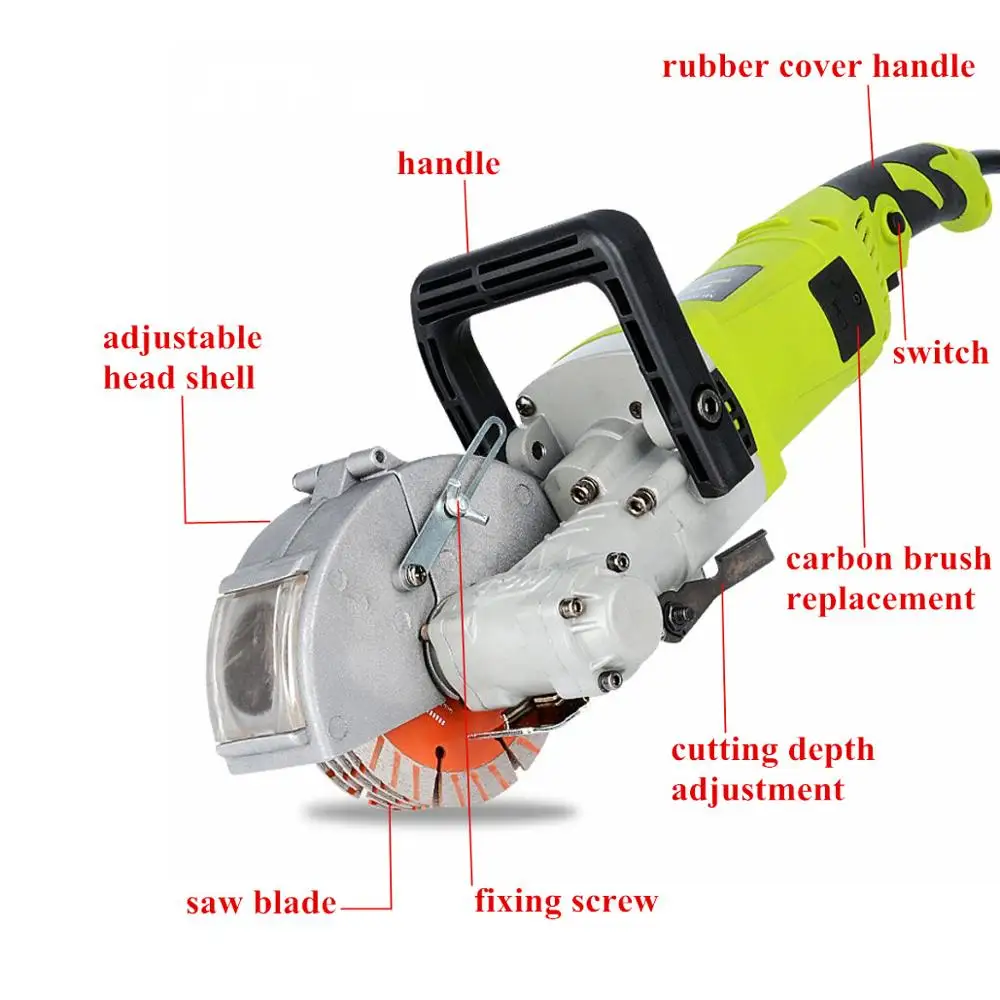 rubber cover handle

handle

adjustable head shell

switch

carbon brush replacement

cutting depth adjustment

saw blade

fixing screw