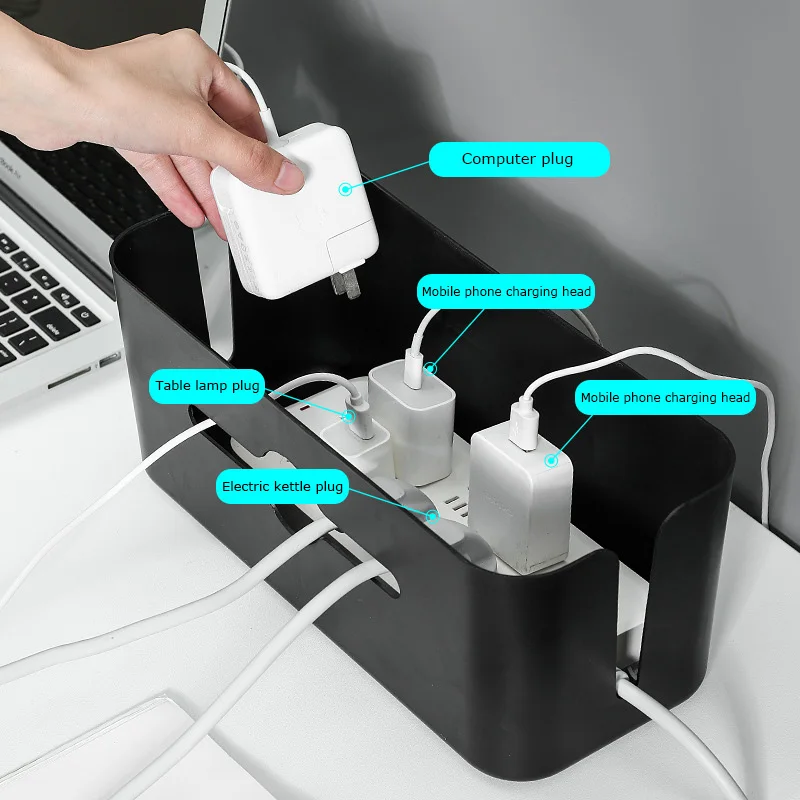 Computer plug

Mobile phone charging head

Table lamp plug

Mobile phone charging head

Electric kettle plug