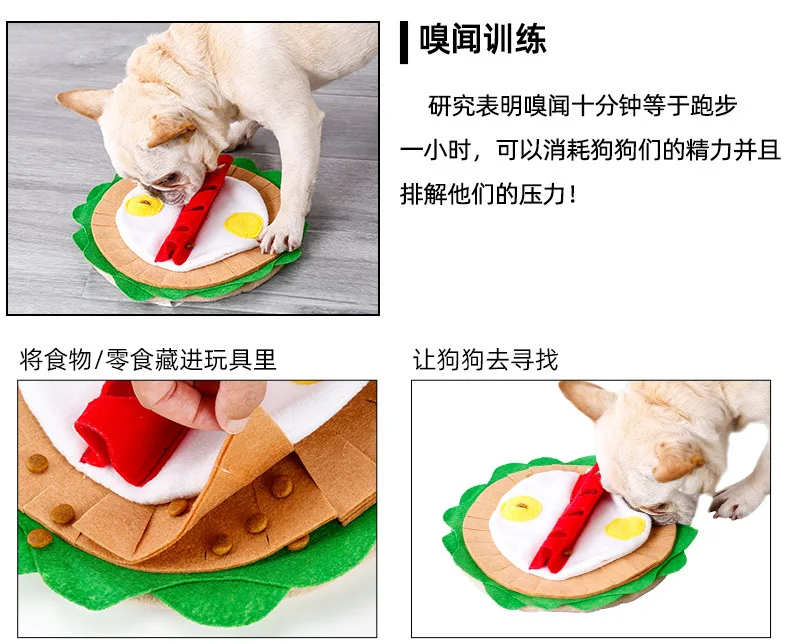 嗅闻训练

研究表明嗅闻十分钟等于跑步一小时，可以消耗狗狗们的精力并且排解他们的压力！

将食物/零食藏进玩具里

让狗狗去寻找