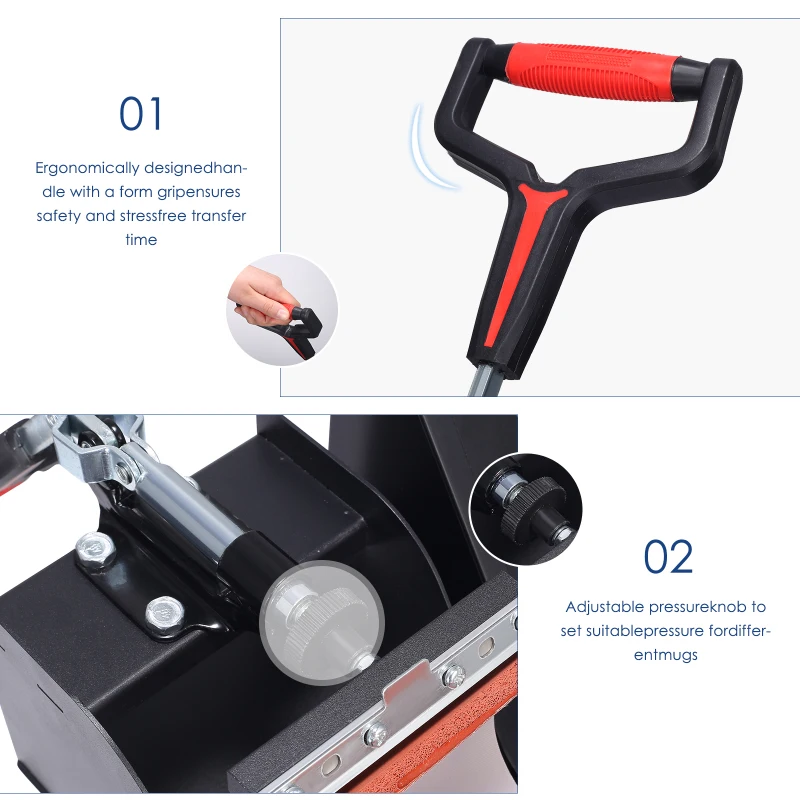 01

Ergonomically designedhandle with a form gripensures safety and stressfree transfer time

02

Adjustable pressureknob to set suitablepressure fordifferentmugs