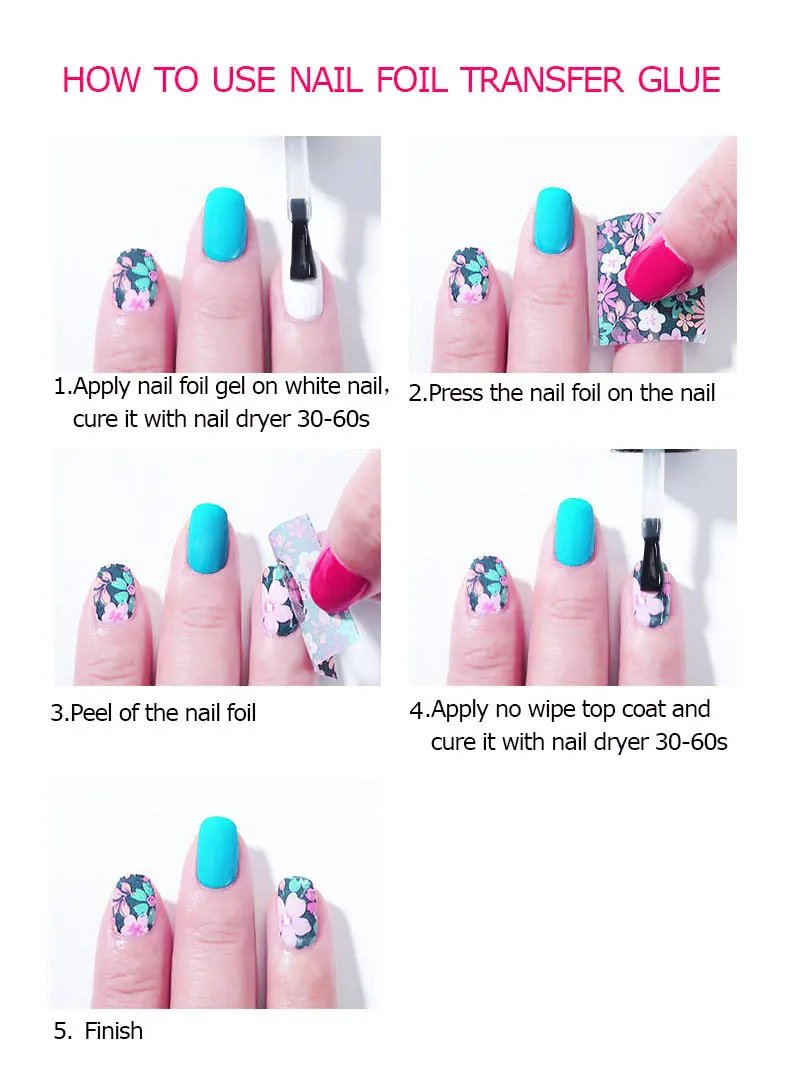 HOW TO USE NAIL FOIL TRANSFER GLUE

1.Apply nail foil gel on white nail, cure it with nail dryer 30-60s

2.Press the nail foil on the nail

3.Peel of the nail foil

4.Apply no wipe top coat and cure it with nail dryer 30-60s

5. Finish