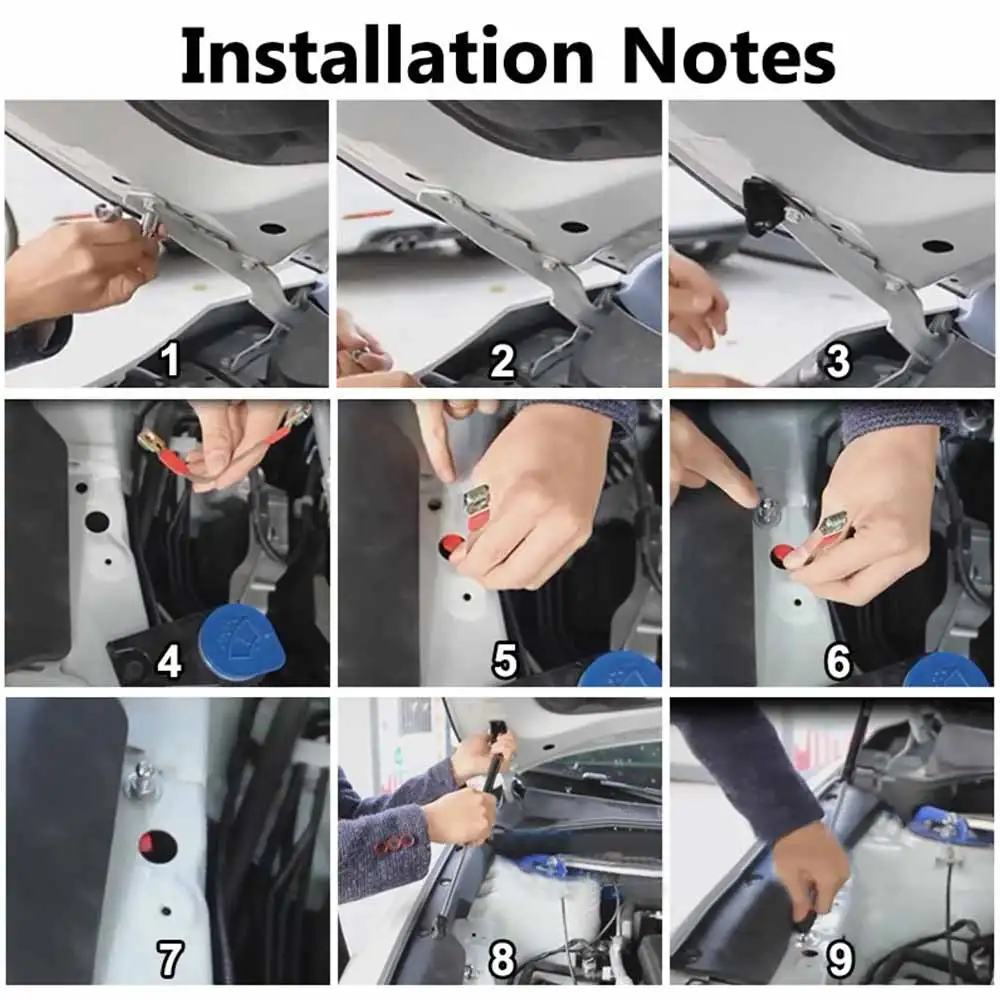 Installation Notes

1

2

3

4

5

6

7

8

9