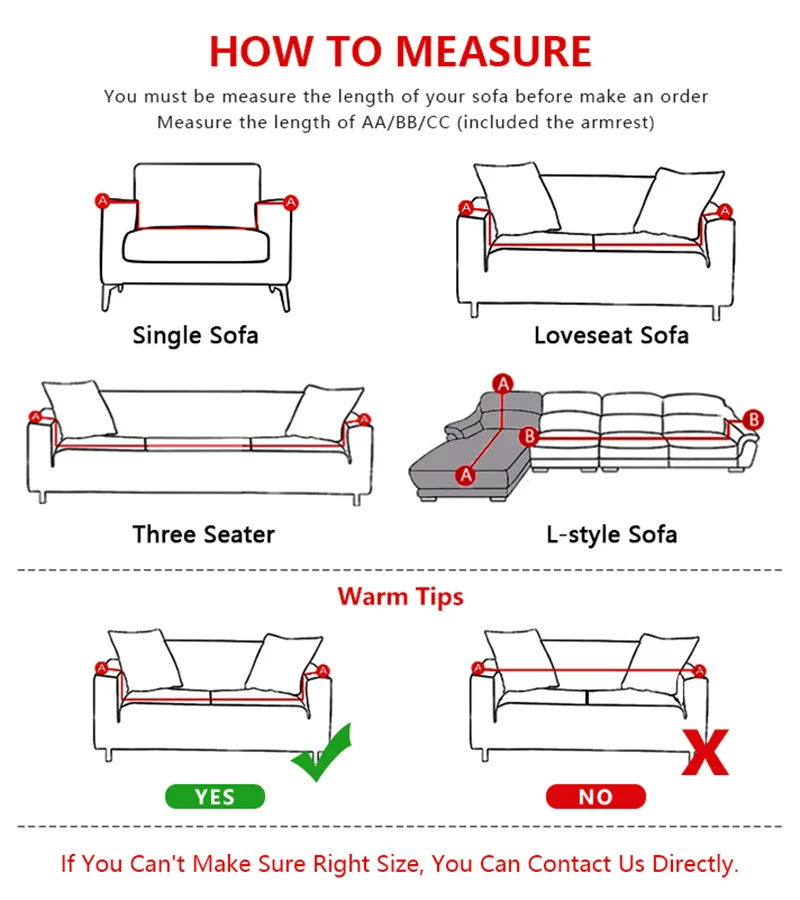 HOW TO MEASURE

You must be measure the length of your sofa before make an order
Measure the length of AA/BB/CC (included the armrest)

A A

Single Sofa

A A

Loveseat Sofa

A A

Three Seater

A B B A

L-style Sofa

Warm Tips

A A

YES

A A

X

NO

If You Can't Make Sure Right Size, You Can Contact Us Directly.