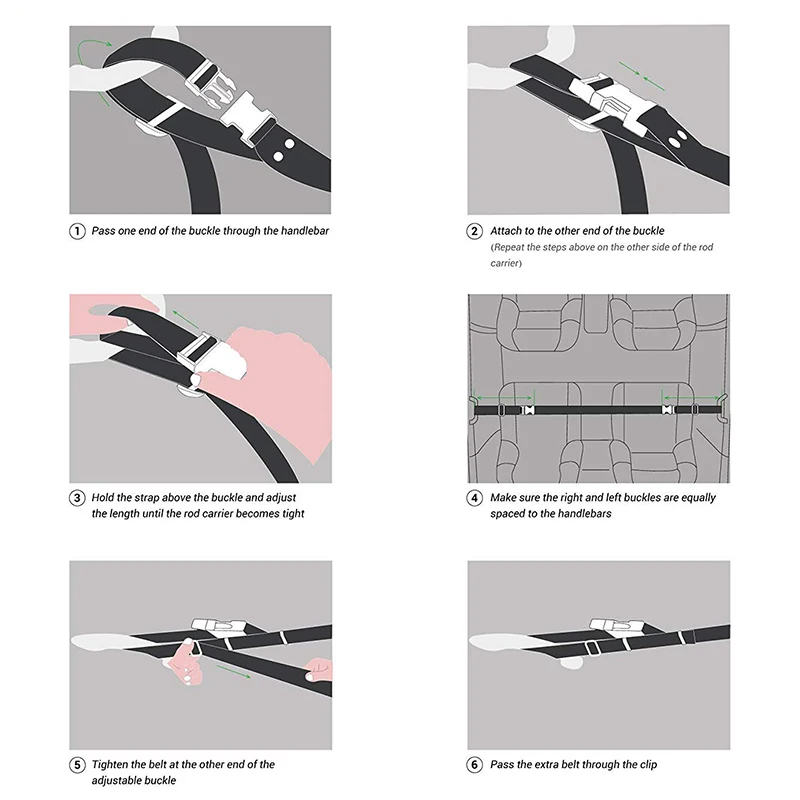 1 Pass one end of the buckle through the handlebar

2 Attach to the other end of the buckle
(Repeat the steps above on the other side of the rod carrier)

3 Hold the strap above the buckle and adjust the length until the rod carrier becomes tight

4 Make sure the right and left buckles are equally spaced to the handlebars

5 Tighten the belt at the other end of the adjustable buckle

6 Pass the extra belt through the clip