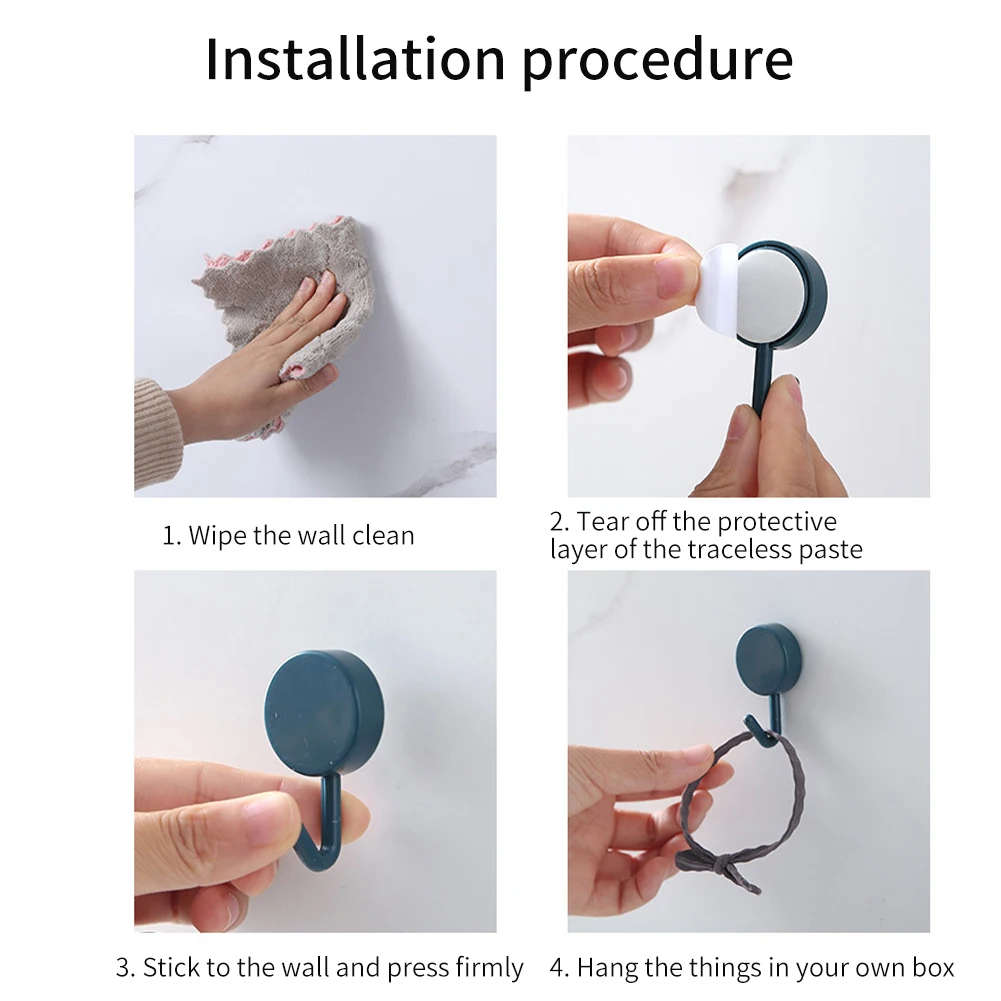 Installation procedure

1. Wipe the wall clean

2. Tear off the protective layer of the traceless paste

3. Stick to the wall and press firmly

4. Hang the things in your own box