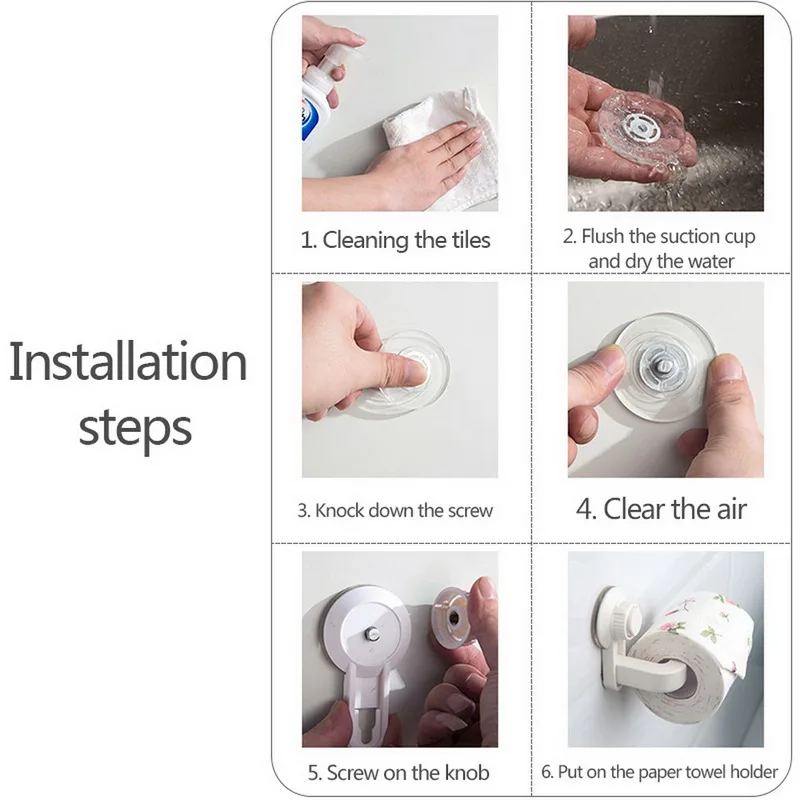 Installation steps

1. Cleaning the tiles

2. Flush the suction cup and dry the water

3. Knock down the screw

4. Clear the air

5. Screw on the knob

6. Put on the paper towel holder