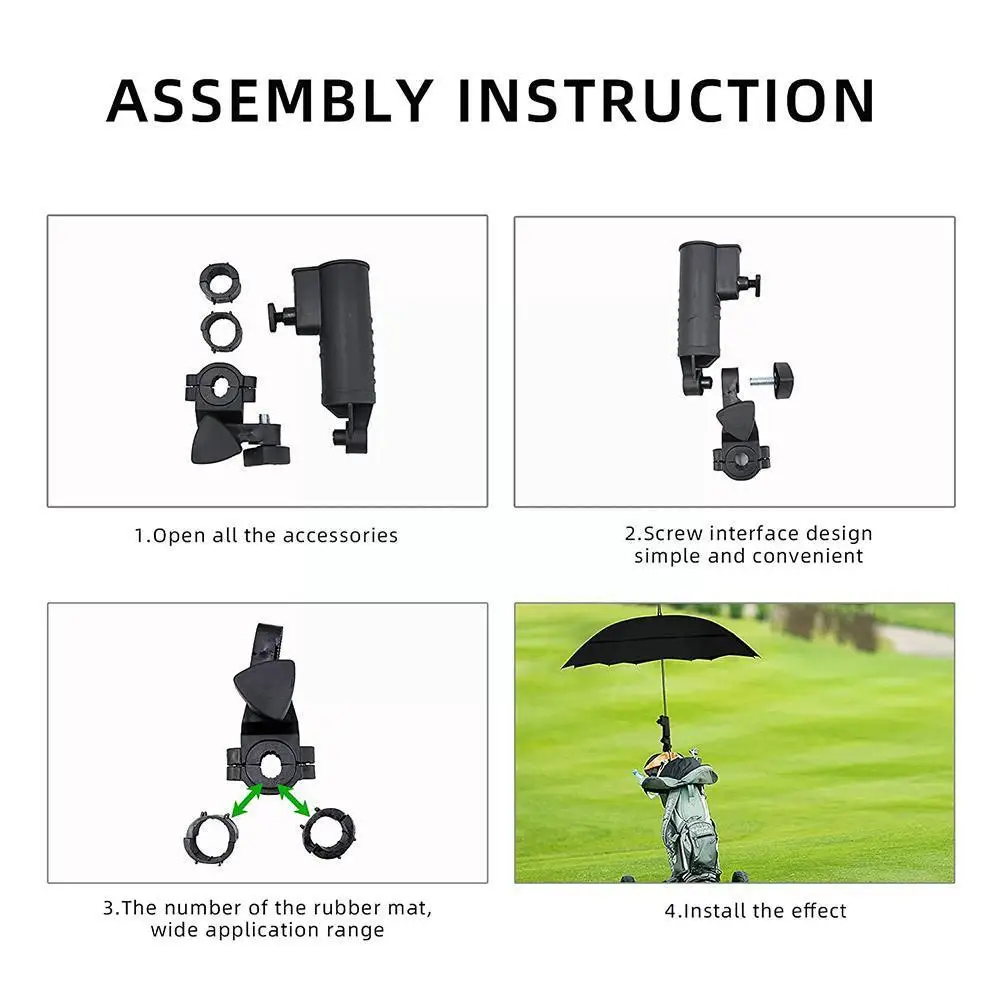 ASSEMBLY INSTRUCTION

1.Open all the accessories

2.Screw interface design simple and convenient

3.The number of the rubber mat, wide application range

4.Install the effect