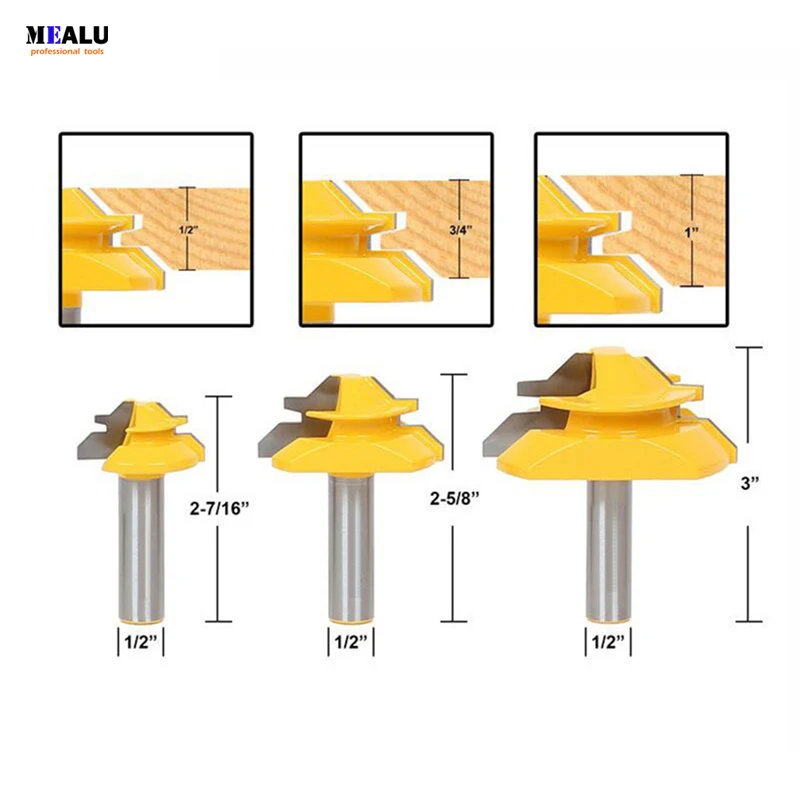 MEALU
professional tools

1/2"

3/4"

1"

2-7/16"

2-5/8"

3"

1/2"

1/2"

1/2"