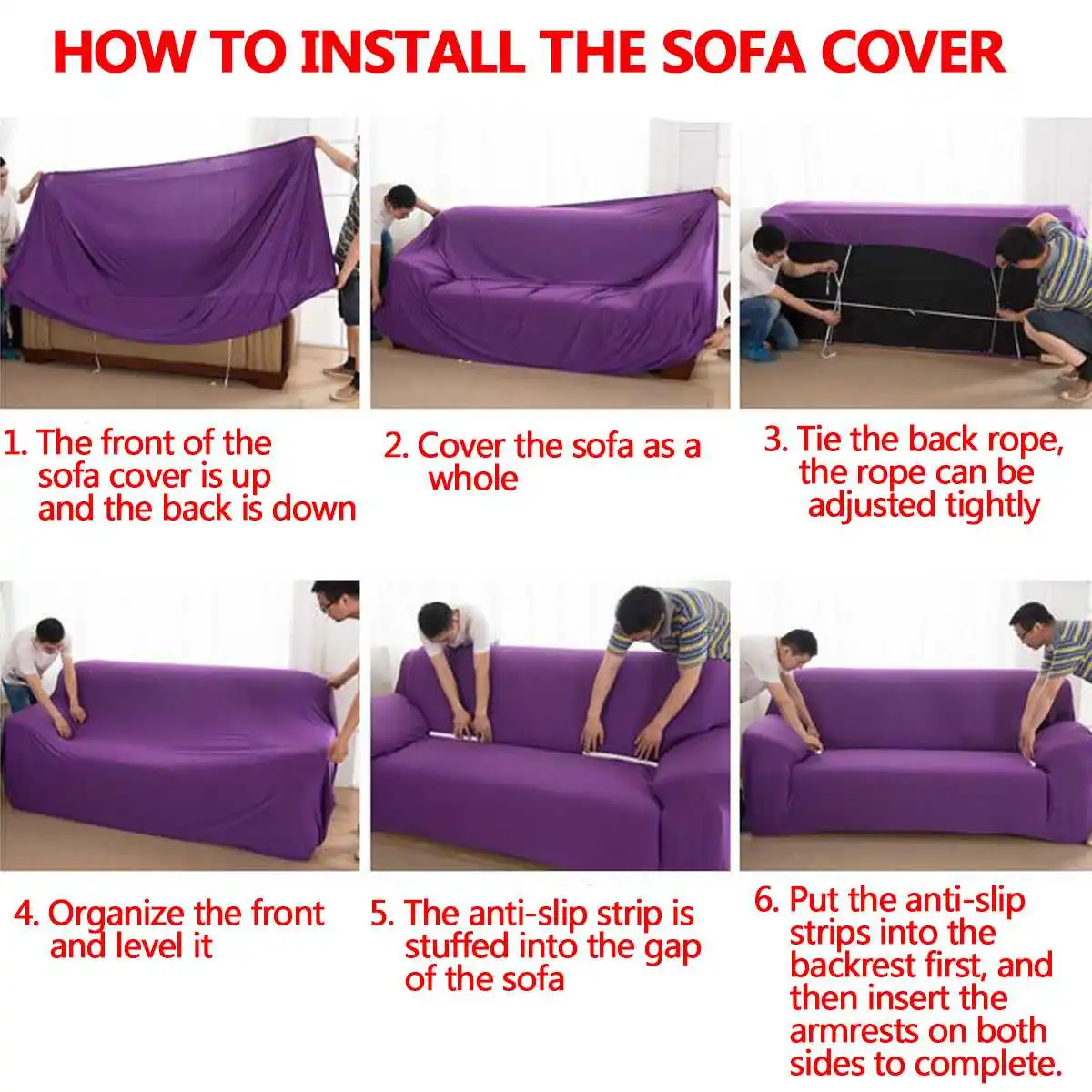 HOW TO INSTALL THE SOFA COVER

1. The front of the sofa cover is up and the back is down

2. Cover the sofa as a whole

3. Tie the back rope, the rope can be adjusted tightly

4. Organize the front and level it

5. The anti-slip strip is stuffed into the gap of the sofa

6. Put the anti-slip strips into the backrest first, and then insert the armrests on both sides to complete.