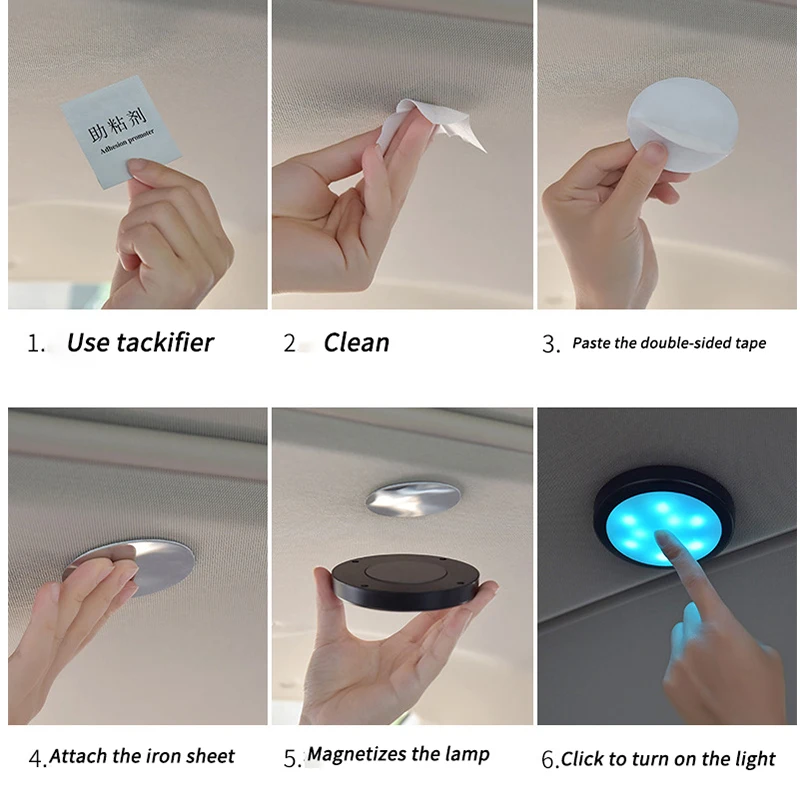 助粘剂
Adhesion promoter

1. Use tackifier

2 Clean

3. Paste the double-sided tape

4.Attach the iron sheet

5.Magnetizes the lamp

6.Click to turn on the light