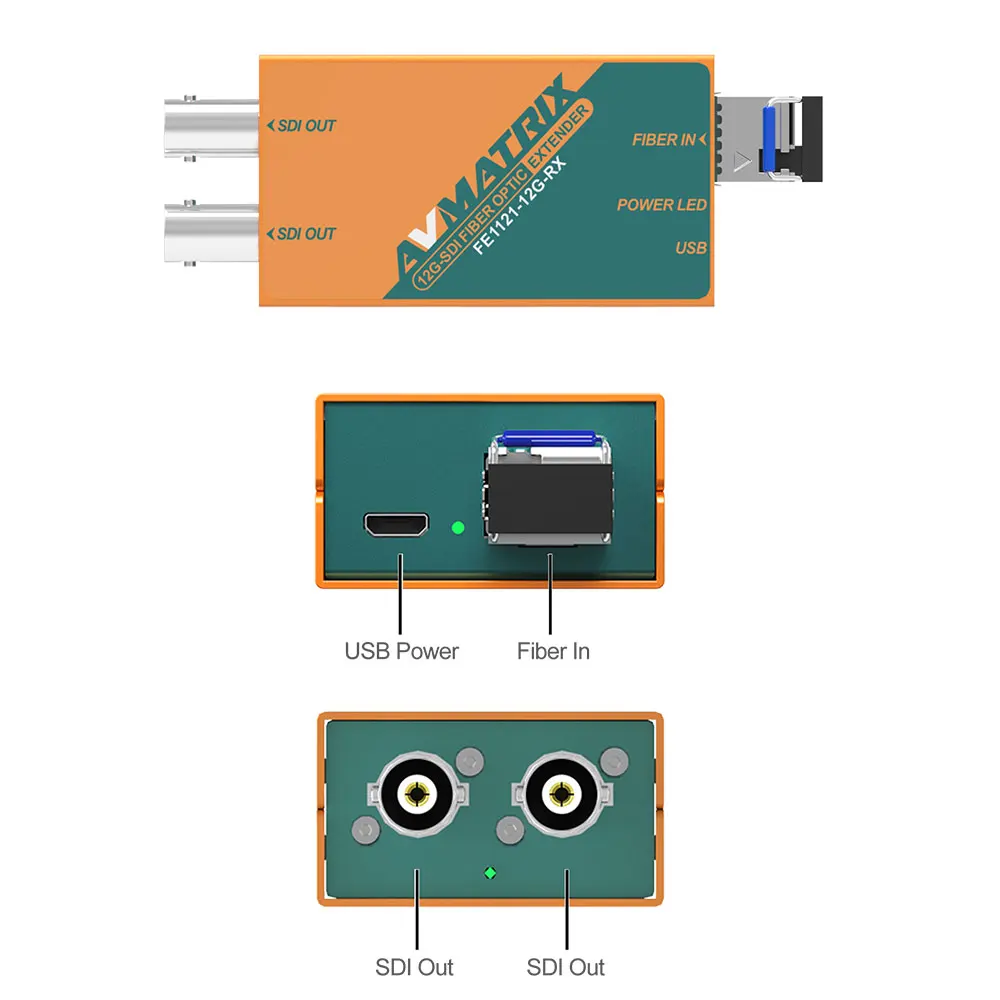 SDI OUT
SDI OUT
AVMATRIX
12G-SDI FIBER OPTIC EXTENDER
FE1121-12G-RX
FIBER IN
POWER LED
USB

USB Power
Fiber In

SDI Out
SDI Out