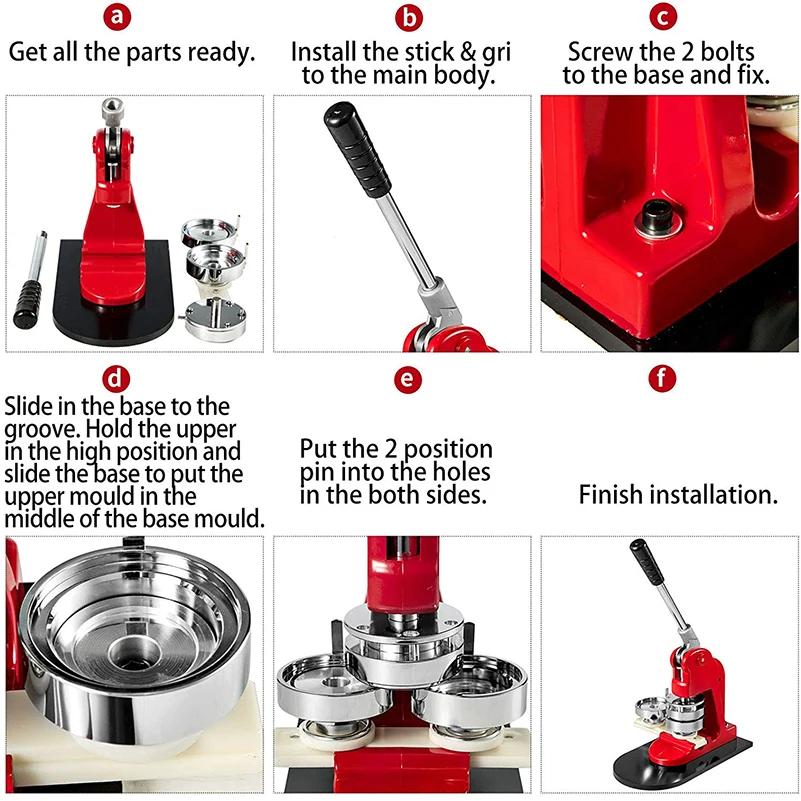 a
Get all the parts ready.

b
Install the stick & gri to the main body.

c
Screw the 2 bolts to the base and fix.

d
Slide in the base to the groove. Hold the upper in the high position and slide the base to put the upper mould in the middle of the base mould.

e
Put the 2 position pin into the holes in the both sides.

f
Finish installation.