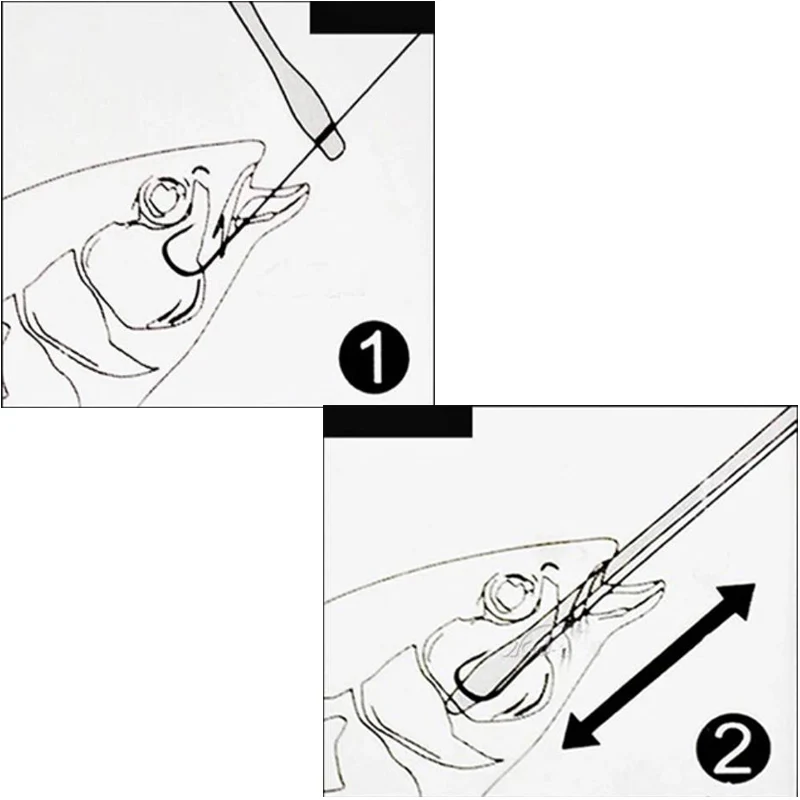 1

2