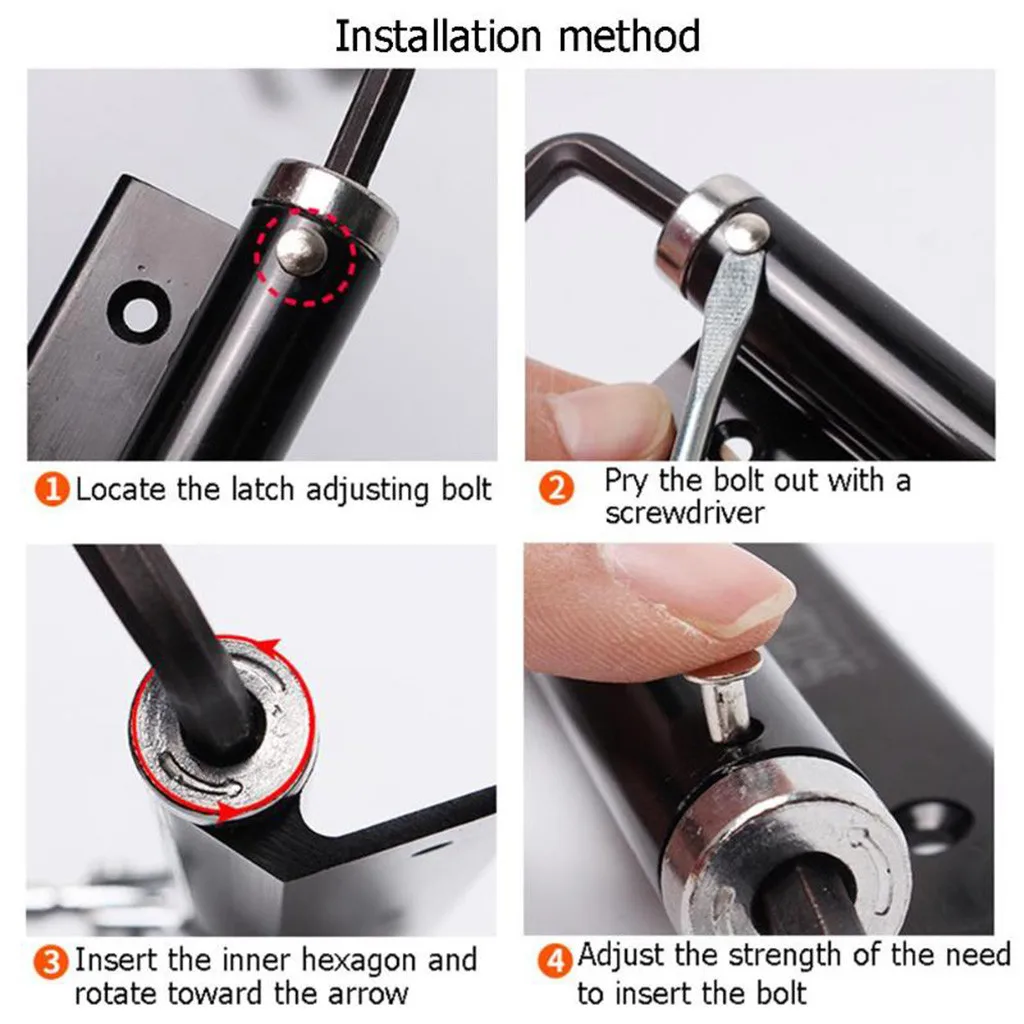 Installation method

1 Locate the latch adjusting bolt

2 Pry the bolt out with a screwdriver

3 Insert the inner hexagon and rotate toward the arrow

4 Adjust the strength of the need to insert the bolt