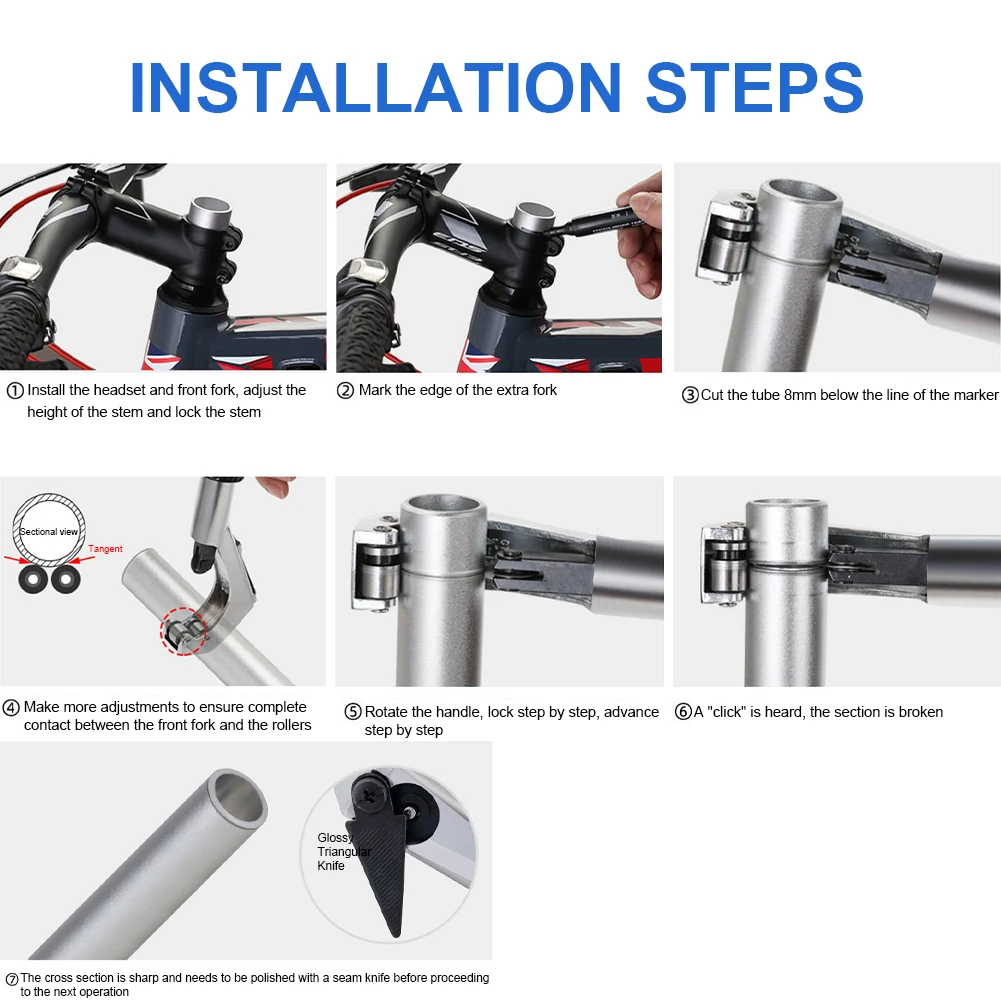 INSTALLATION STEPS

① Install the headset and front fork, adjust the height of the stem and lock the stem

② Mark the edge of the extra fork

③ Cut the tube 8mm below the line of the marker

Sectional view

Tangent

④ Make more adjustments to ensure complete contact between the front fork and the rollers

⑤ Rotate the handle, lock step by step, advance step by step

⑥ A "click" is heard, the section is broken

Glossy Triangular Knife

⑦ The cross section is sharp and needs to be polished with a seam knife before proceeding to the next operation