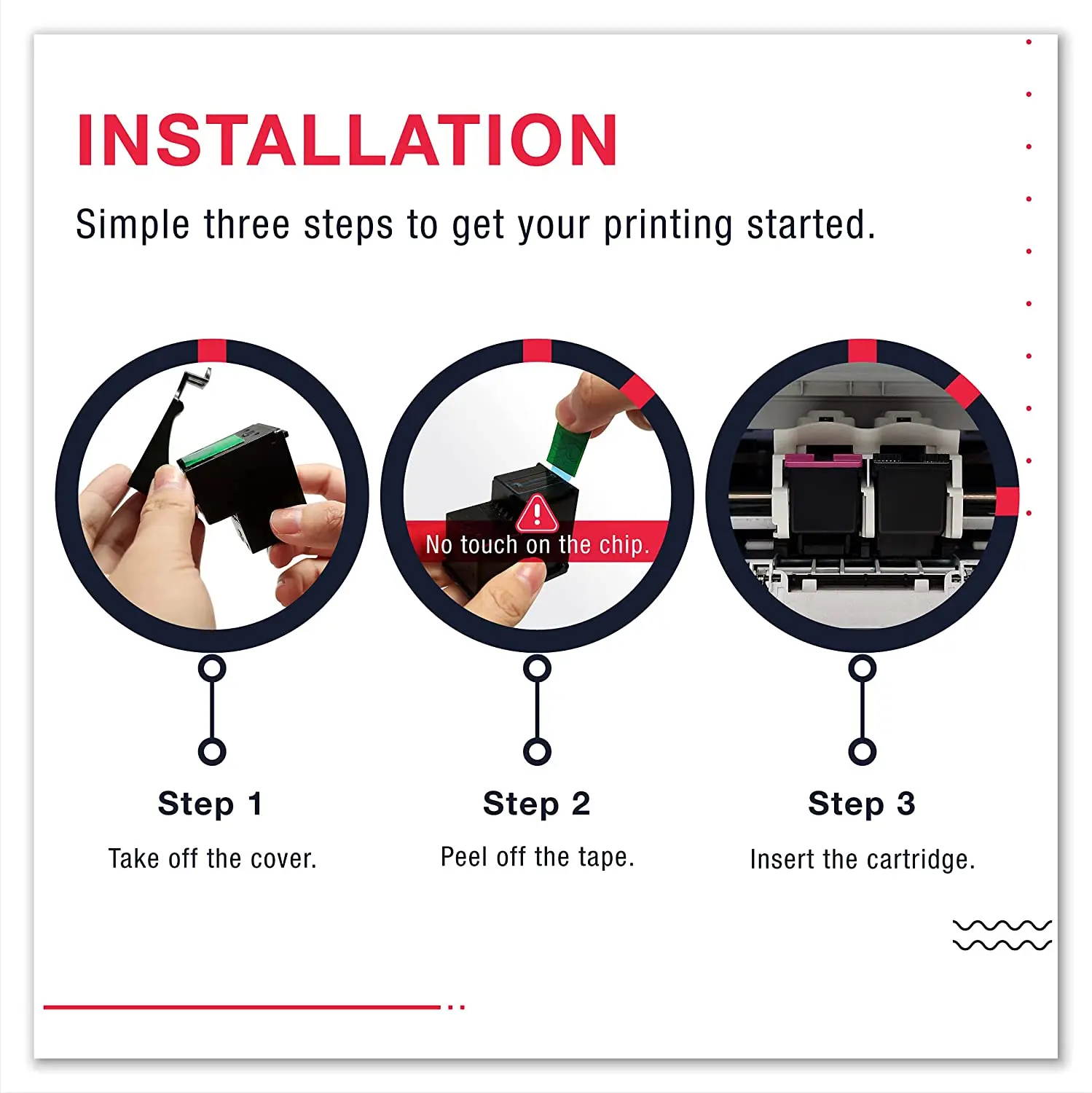 INSTALLATION

Simple three steps to get your printing started.

No touch on the chip.

Step 1

Take off the cover.

Step 2

Peel off the tape.

Step 3

Insert the cartridge.