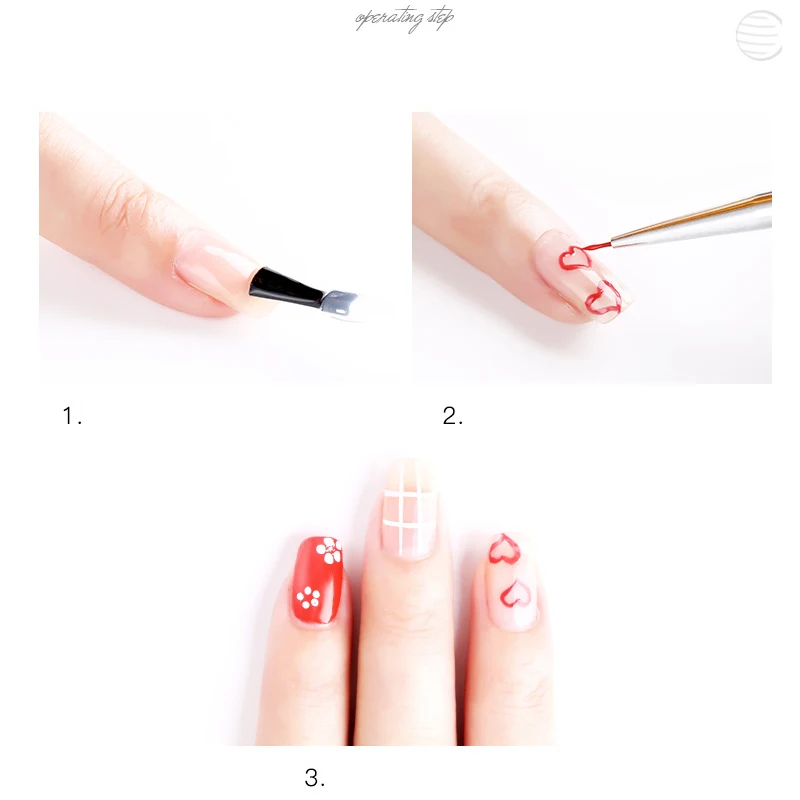 operating step

1.

2.

3.