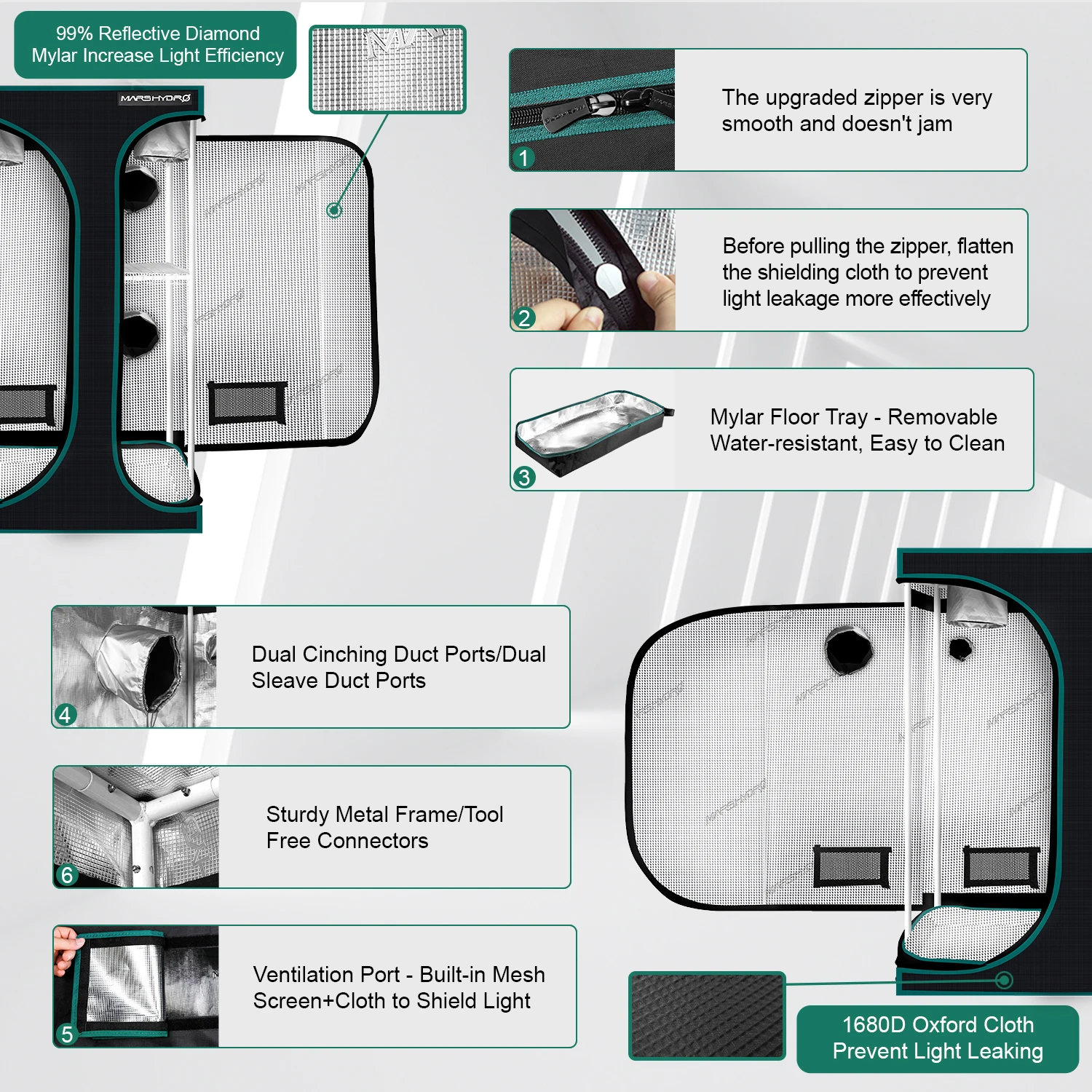 99% Reflective Diamond Mylar Increase Light Efficiency

MARSHYDRO

1
The upgraded zipper is very smooth and doesn't jam

2
Before pulling the zipper, flatten the shielding cloth to prevent light leakage more effectively

3
Mylar Floor Tray - Removable Water-resistant, Easy to Clean

4
Dual Cinching Duct Ports/Dual Sleave Duct Ports

6
Sturdy Metal Frame/Tool Free Connectors

5
Ventilation Port - Built-in Mesh Screen+Cloth to Shield Light

1680D Oxford Cloth Prevent Light Leaking