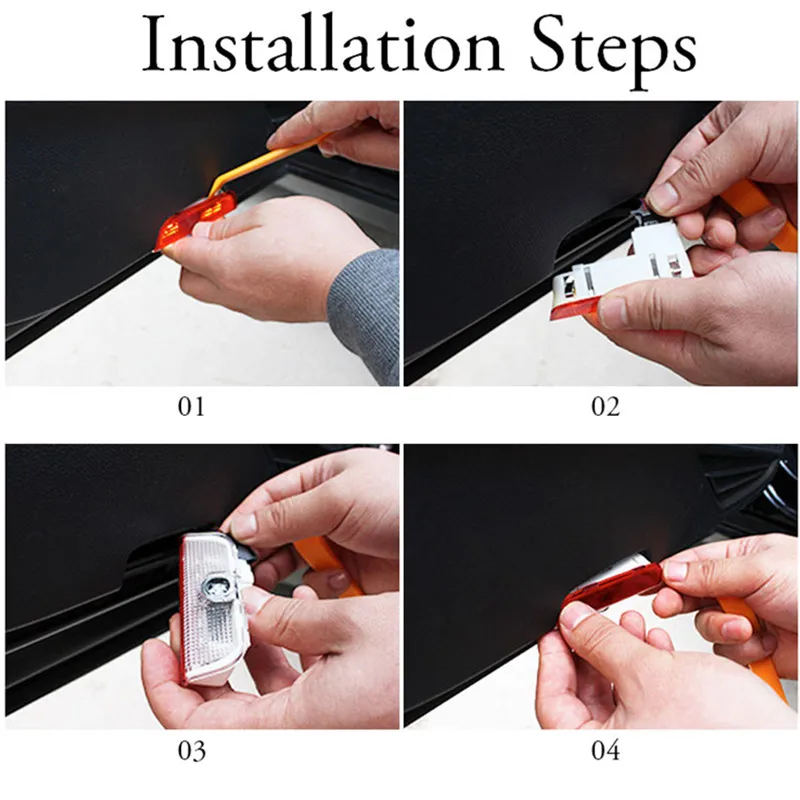 Installation Steps

01

02

03

04