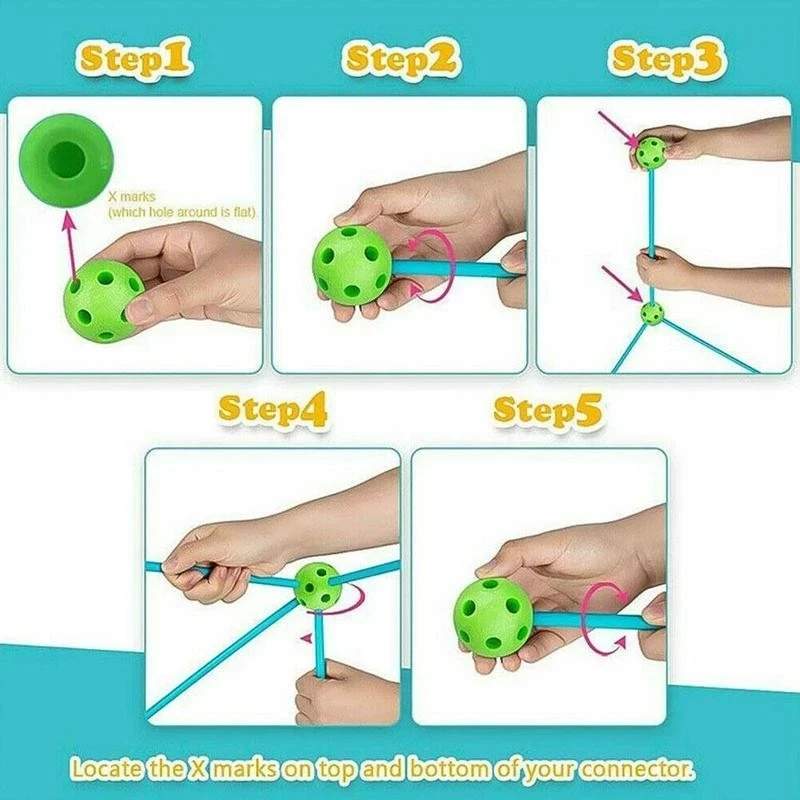 Step1

X marks
(which hole around is flat).

Step2

Step3

Step4

Step5

Locate the X marks on top and bottom of your connector.