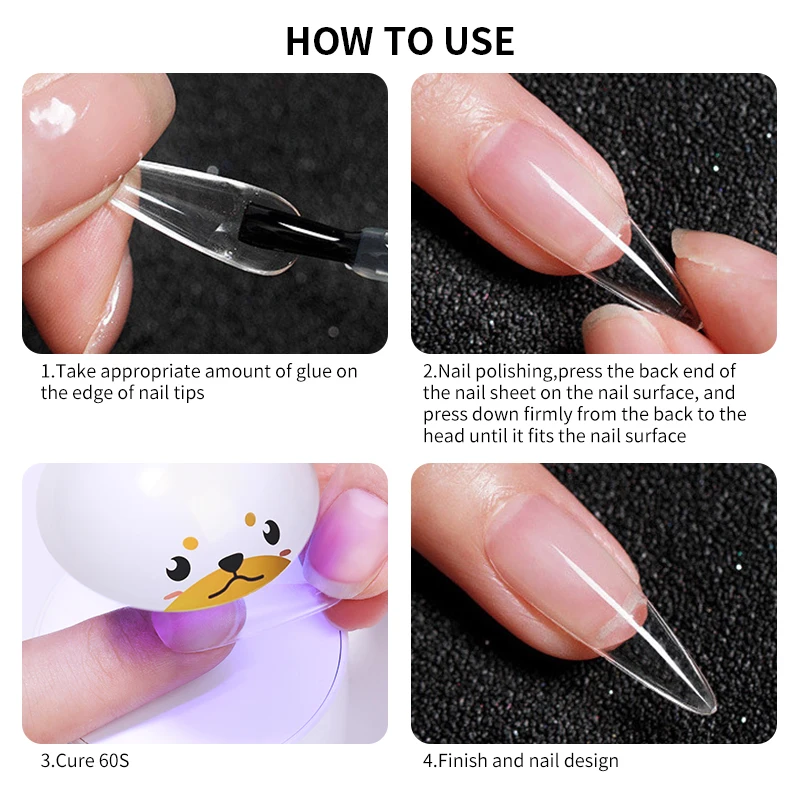 HOW TO USE

1.Take appropriate amount of glue on the edge of nail tips

2.Nail polishing,press the back end of the nail sheet on the nail surface, and press down firmly from the back to the head until it fits the nail surface

3.Cure 60S

4.Finish and nail design