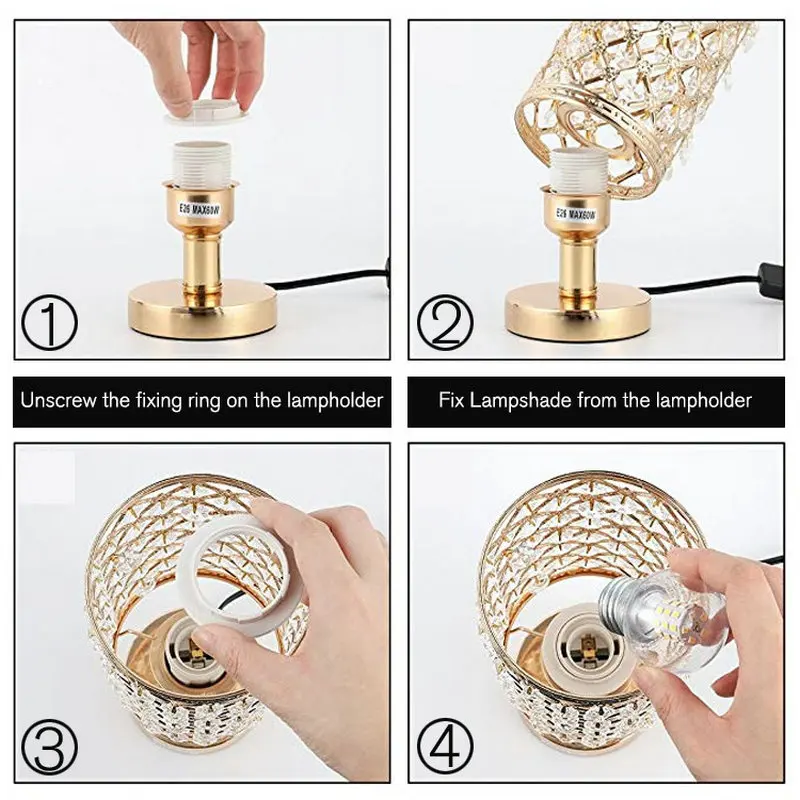 E26 MAX60W

①

E26 MAX60W

②

Unscrew the fixing ring on the lampholder

Fix Lampshade from the lampholder

③

④