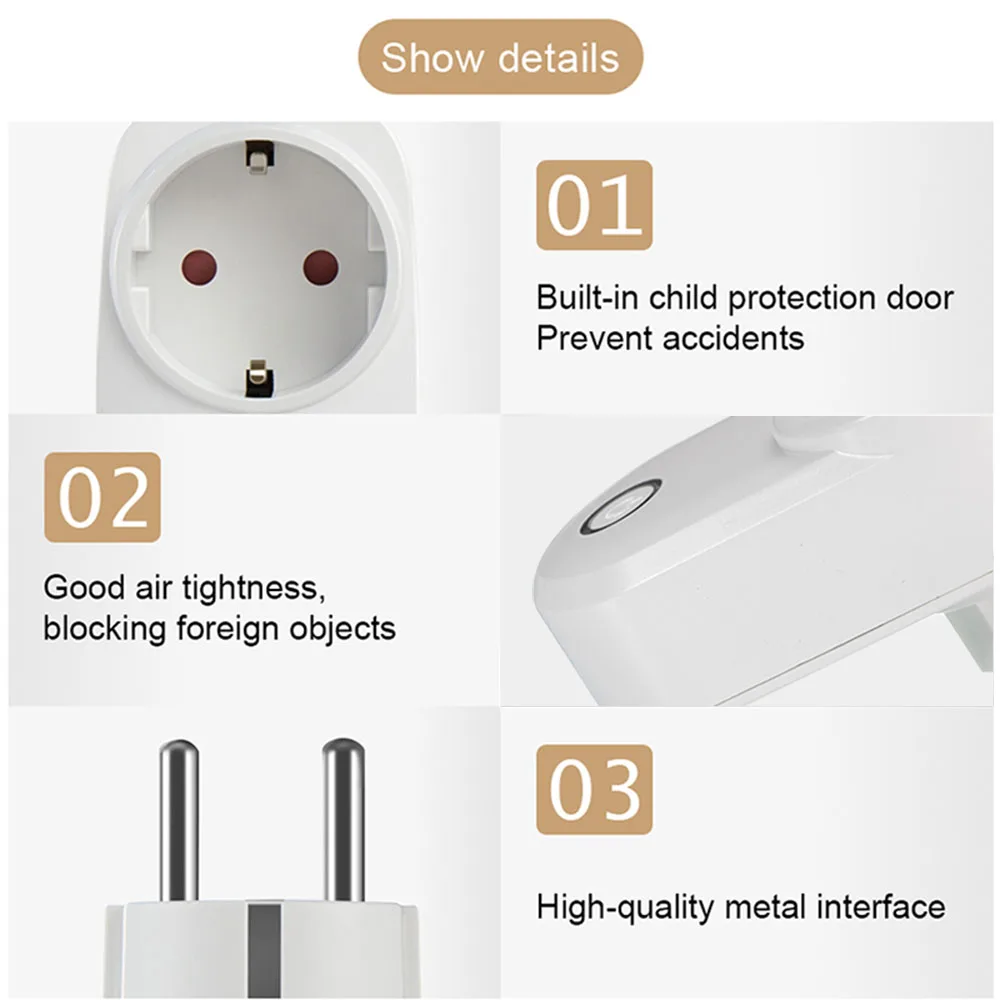 Show details

01

Built-in child protection door
Prevent accidents

02

Good air tightness,
blocking foreign objects

03

High-quality metal interface