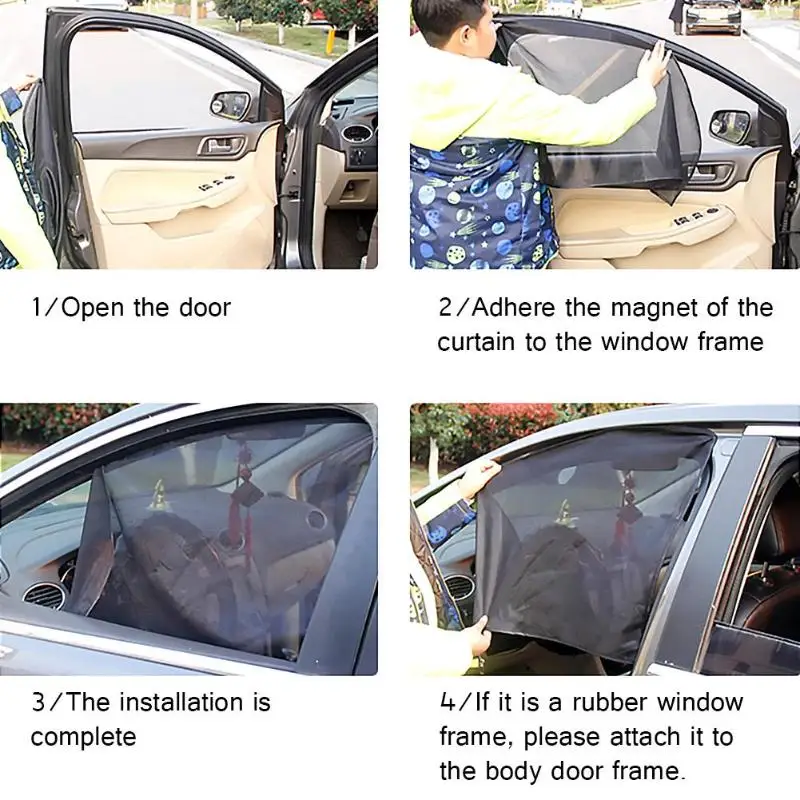 1/Open the door

2/Adhere the magnet of the curtain to the window frame

3/The installation is complete

4/If it is a rubber window frame, please attach it to the body door frame.