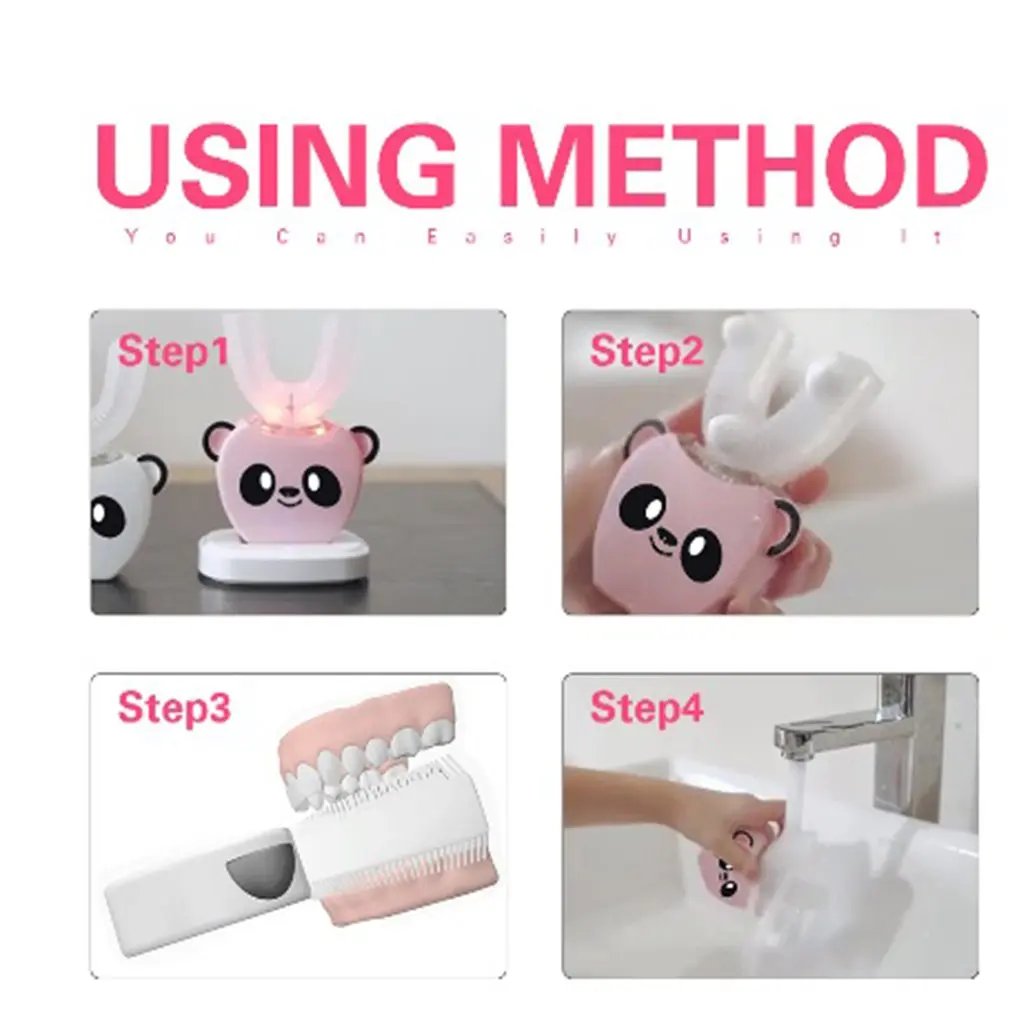 USING METHOD

You Can Easily Using It

Step1

Step2

Step3

Step4