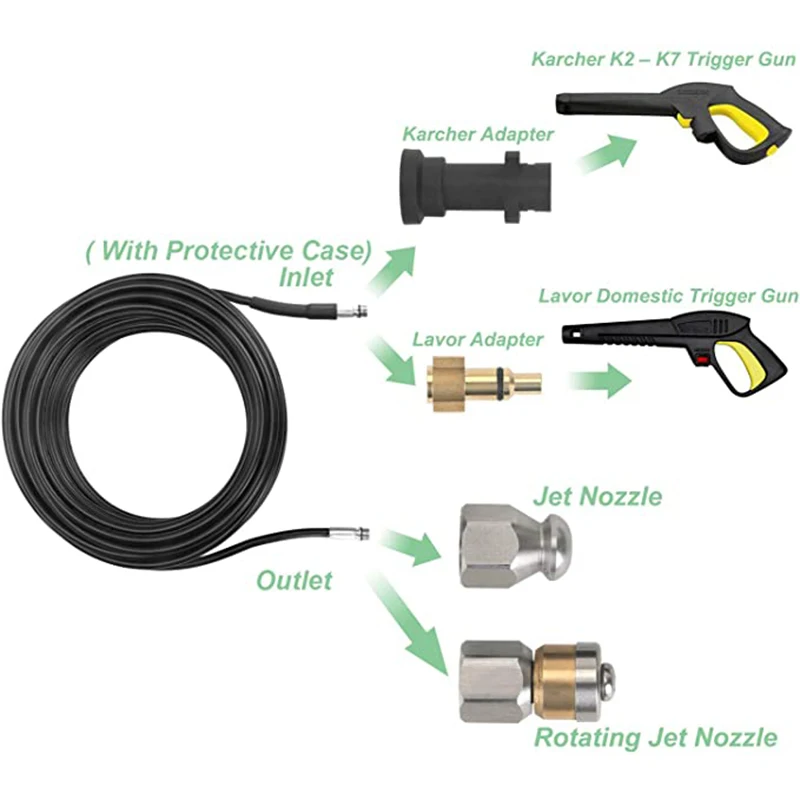 Karcher K2 – K7 Trigger Gun

Karcher Adapter

( With Protective Case)
Inlet

Lavor Domestic Trigger Gun

Lavor Adapter

Jet Nozzle

Outlet

Rotating Jet Nozzle