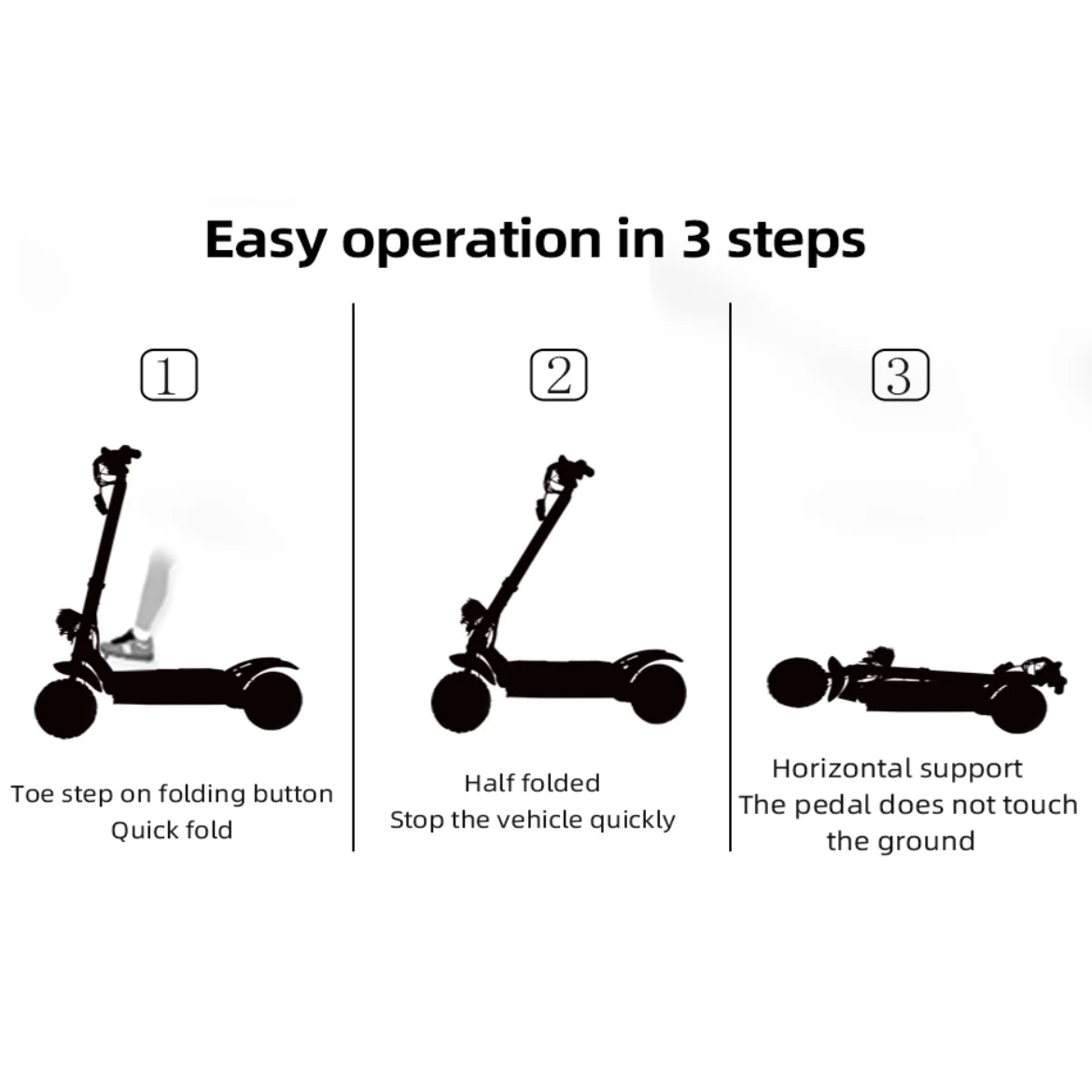 Easy operation in 3 steps

1

Toe step on folding button
Quick fold

2

Half folded
Stop the vehicle quickly

3

Horizontal support
The pedal does not touch the ground