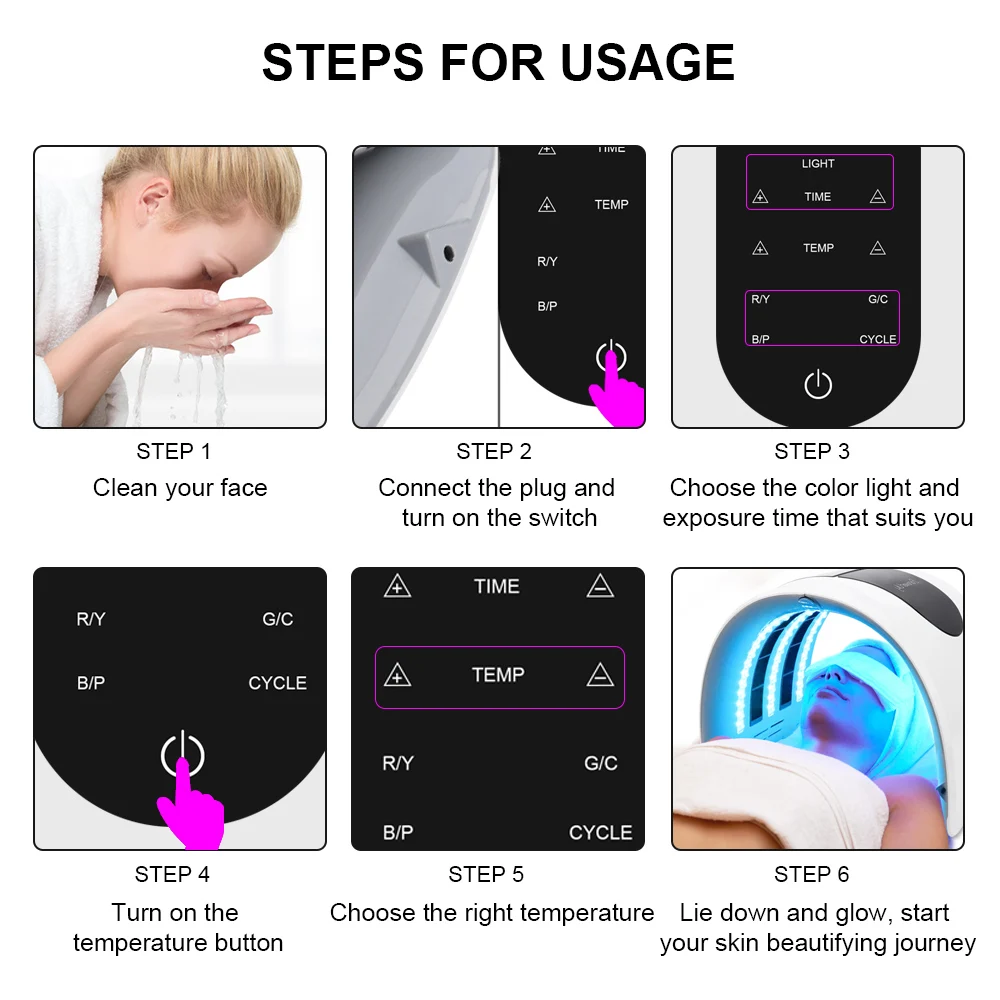 STEPS FOR USAGE

TIME
TEMP
R/Y
B/P

LIGHT
TIME
TEMP
R/Y G/C
B/P CYCLE

STEP 1
Clean your face

STEP 2
Connect the plug and turn on the switch

STEP 3
Choose the color light and exposure time that suits you

R/Y G/C
B/P CYCLE

TIME
TEMP
R/Y G/C
B/P CYCLE

STEP 4
Turn on the temperature button

STEP 5
Choose the right temperature

STEP 6
Lie down and glow, start your skin beautifying journey