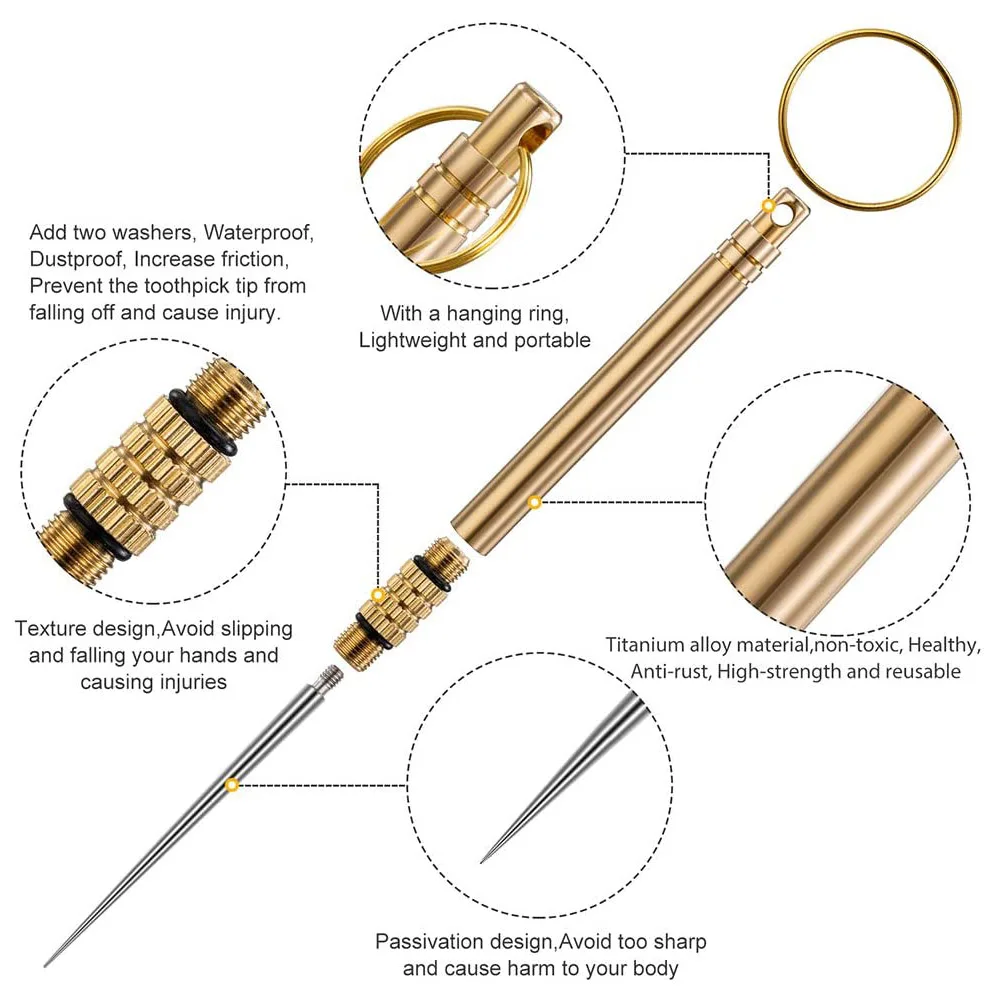 Add two washers, Waterproof, Dustproof, Increase friction, Prevent the toothpick tip from falling off and cause injury.

With a hanging ring, Lightweight and portable

Texture design,Avoid slipping and falling your hands and causing injuries

Titanium alloy material,non-toxic, Healthy, Anti-rust, High-strength and reusable

Passivation design,Avoid too sharp and cause harm to your body