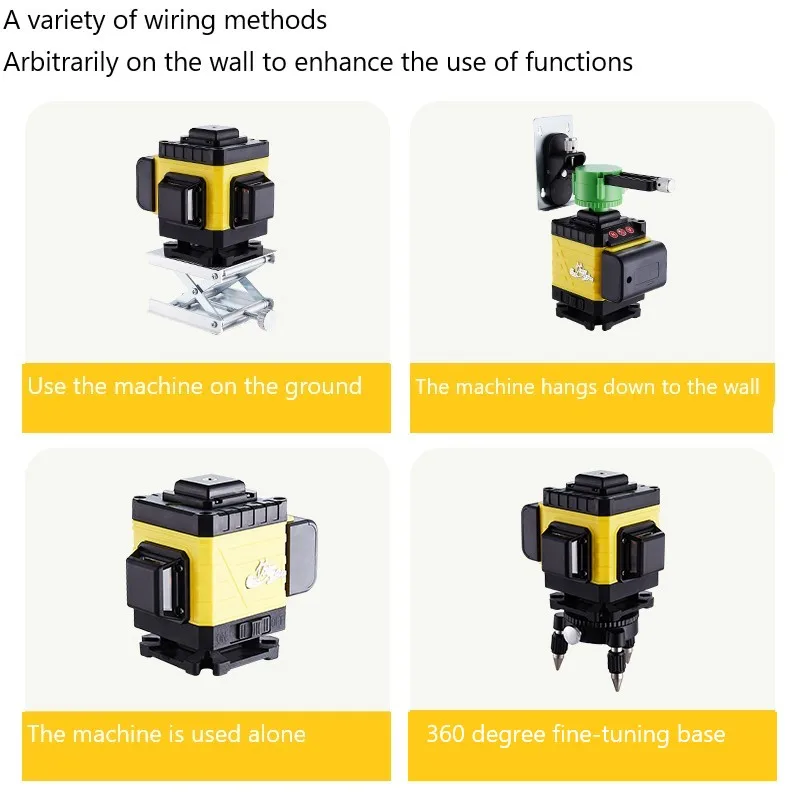 A variety of wiring methods
Arbitrarily on the wall to enhance the use of functions

Use the machine on the ground

The machine hangs down to the wall

The machine is used alone

360 degree fine-tuning base