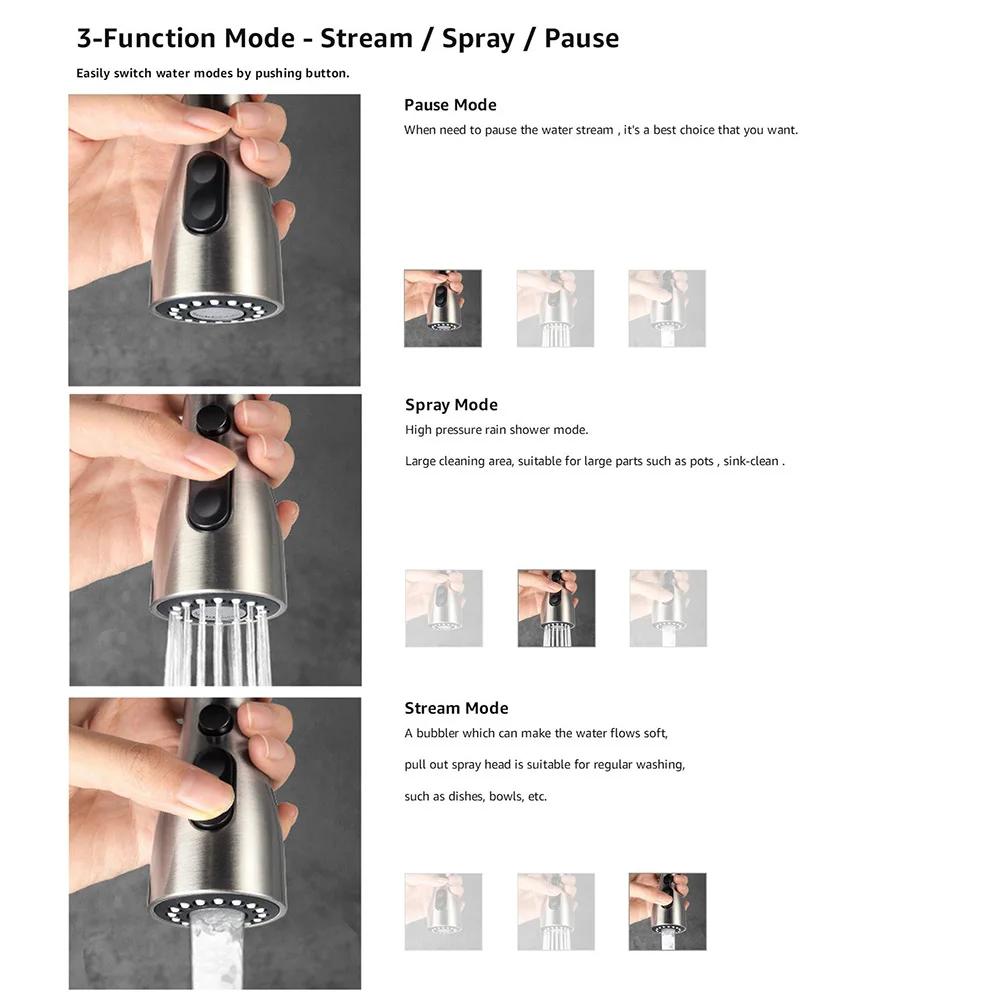 3-Function Mode - Stream / Spray / Pause

Easily switch water modes by pushing button.

Pause Mode

When need to pause the water stream , it's a best choice that you want.

Spray Mode

High pressure rain shower mode.

Large cleaning area, suitable for large parts such as pots , sink-clean .

Stream Mode

A bubbler which can make the water flows soft,

pull out spray head is suitable for regular washing,

such as dishes, bowls, etc.