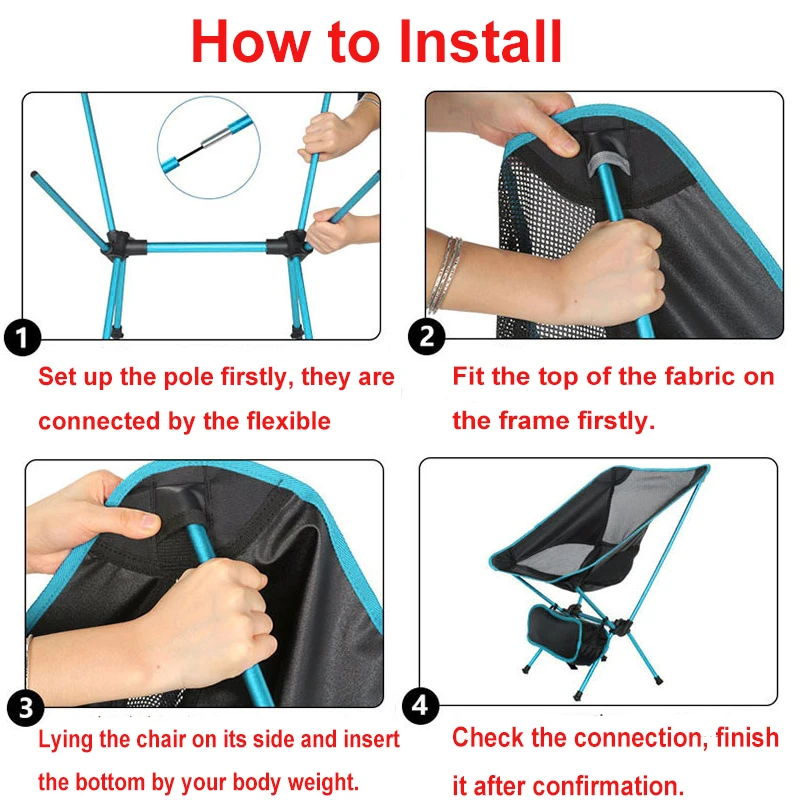 How to Install

1

Set up the pole firstly, they are connected by the flexible

2

Fit the top of the fabric on the frame firstly.

3

Lying the chair on its side and insert the bottom by your body weight.

4

Check the connection, finish it after confirmation.