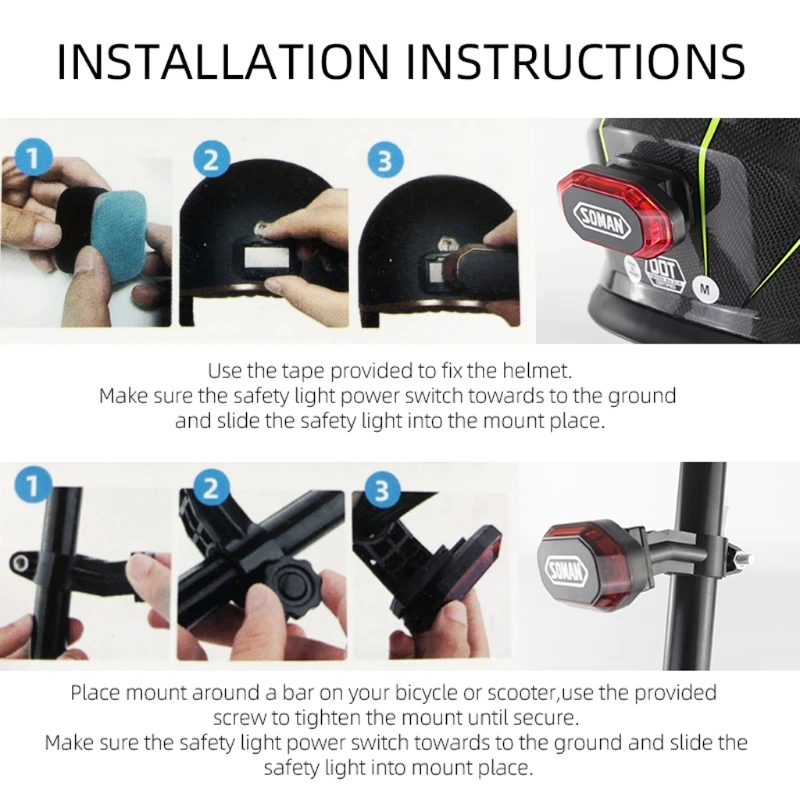 INSTALLATION INSTRUCTIONS

1

2

3

SOMAN

DOT

M

Use the tape provided to fix the helmet.
Make sure the safety light power switch towards to the ground and slide the safety light into the mount place.

1

2

3

SOMAN

Place mount around a bar on your bicycle or scooter,use the provided screw to tighten the mount until secure.
Make sure the safety light power switch towards to the ground and slide the safety light into mount place.